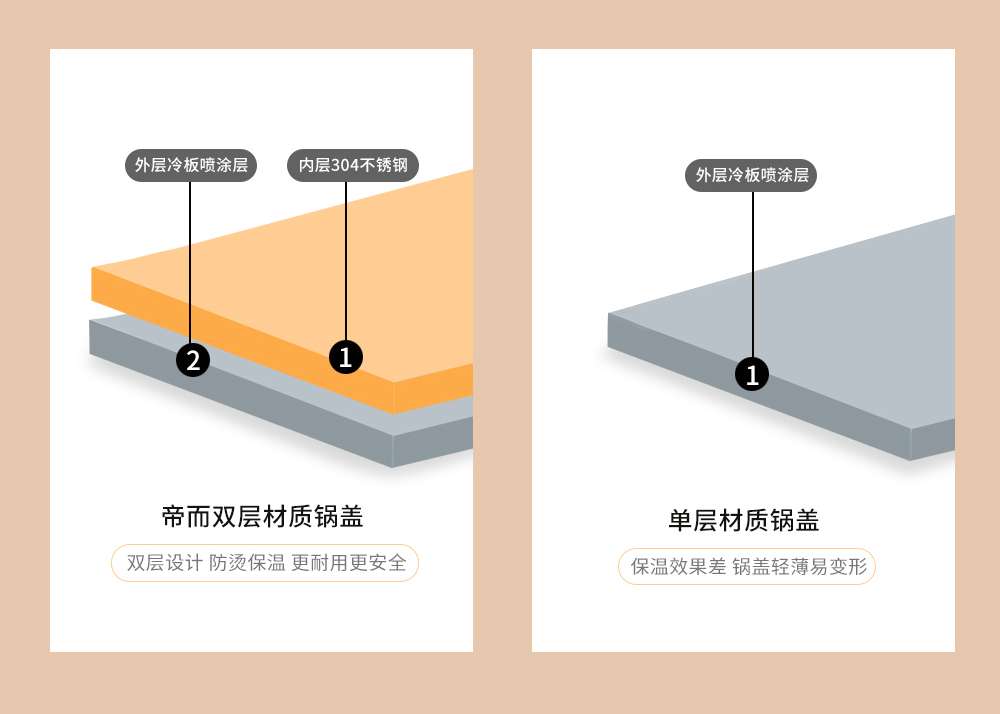 外层冷板喷涂层

内层304不锈钢

2

1

帝而双层材质锅盖

双层设计 防烫保温 更耐用更安全

外层冷板喷涂层

1

单层材质锅盖

保温效果差 锅盖轻薄易变形