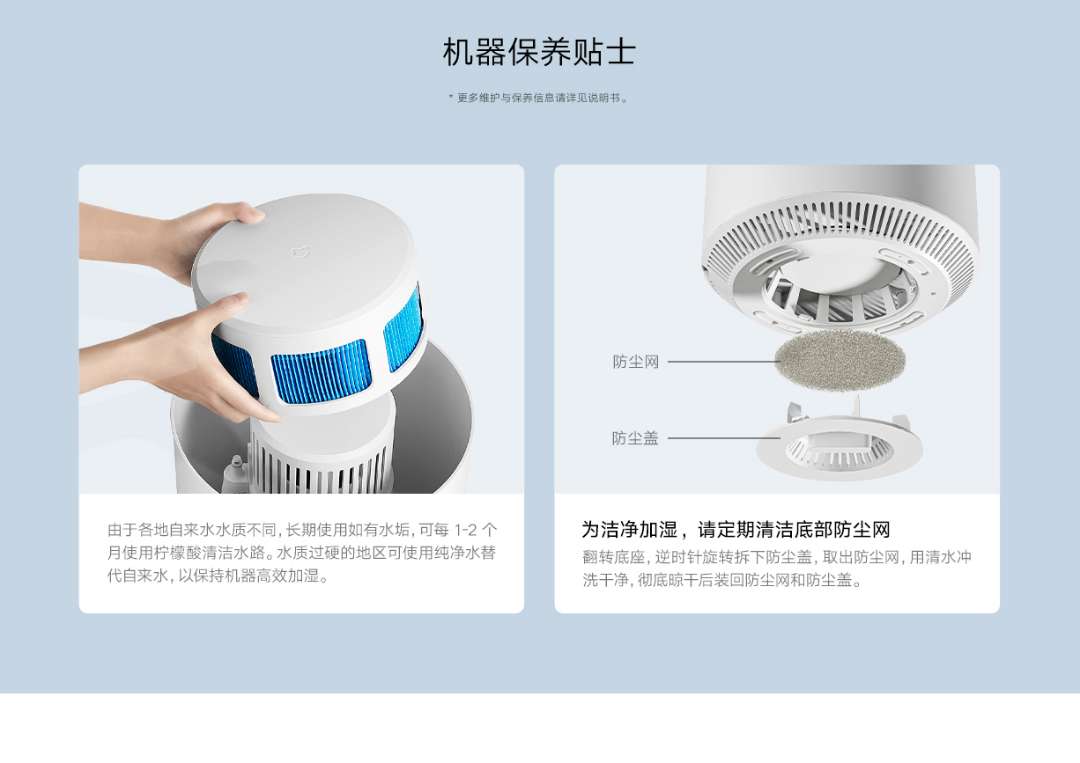 机器保养贴士

* 更多维护与保养信息请详见说明书。

由于各地自来水水质不同，长期使用如有水垢，可每 1-2 个月使用柠檬酸清洁水路。水质过硬的地区可使用纯净水替代自来水，以保持机器高效加湿。

防尘网

防尘盖

为洁净加湿，请定期清洁底部防尘网

翻转底座，逆时针旋转拆下防尘盖，取出防尘网，用清水冲洗干净，彻底晾干后装回防尘网和防尘盖。