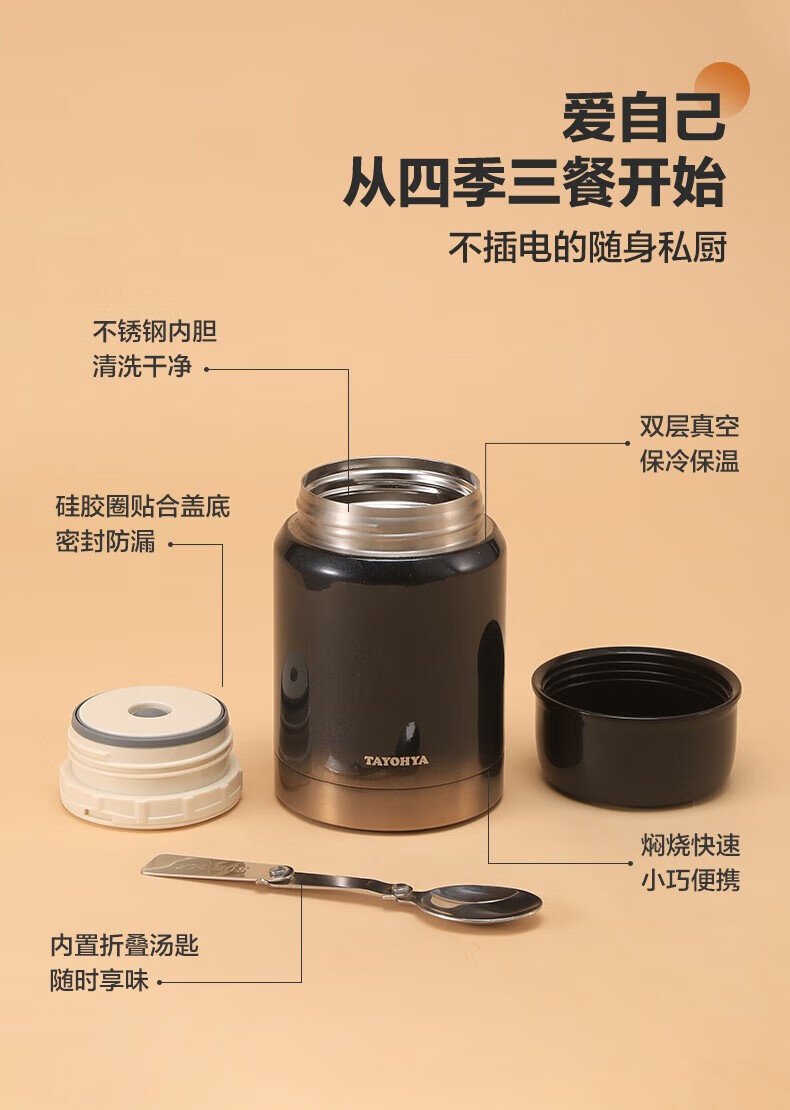 爱自己
从四季三餐开始
不插电的随身私厨

不锈钢内胆
清洗干净

双层真空
保冷保温

硅胶圈贴合盖底
密封防漏

TAYOHYA

焖烧快速
小巧便携

内置折叠汤匙
随时享味