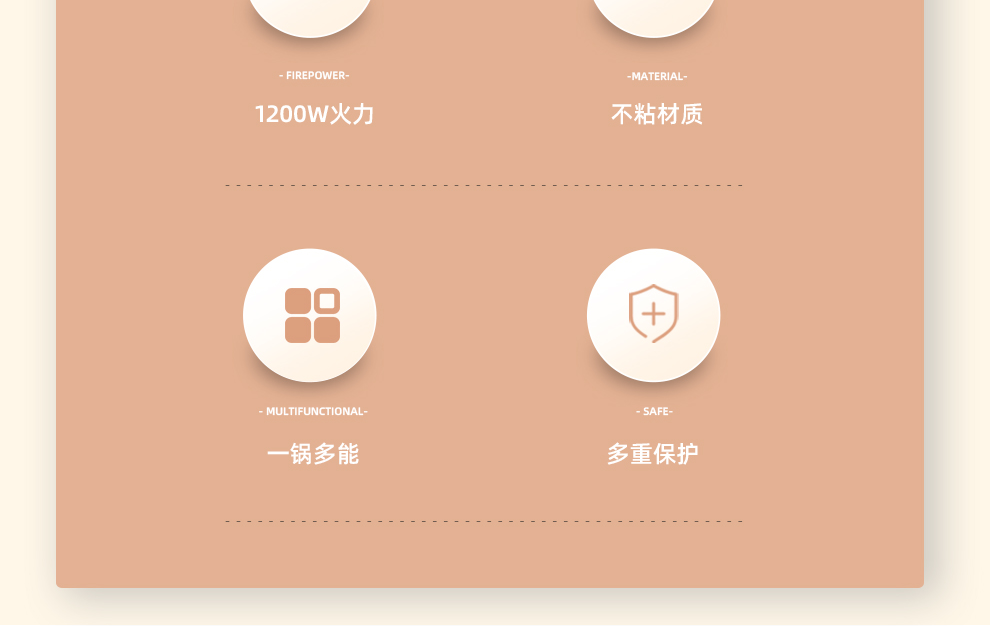 - FIREPOWER-

1200W火力

-MATERIAL-

不粘材质

- MULTIFUNCTIONAL-

一锅多能

- SAFE-

多重保护