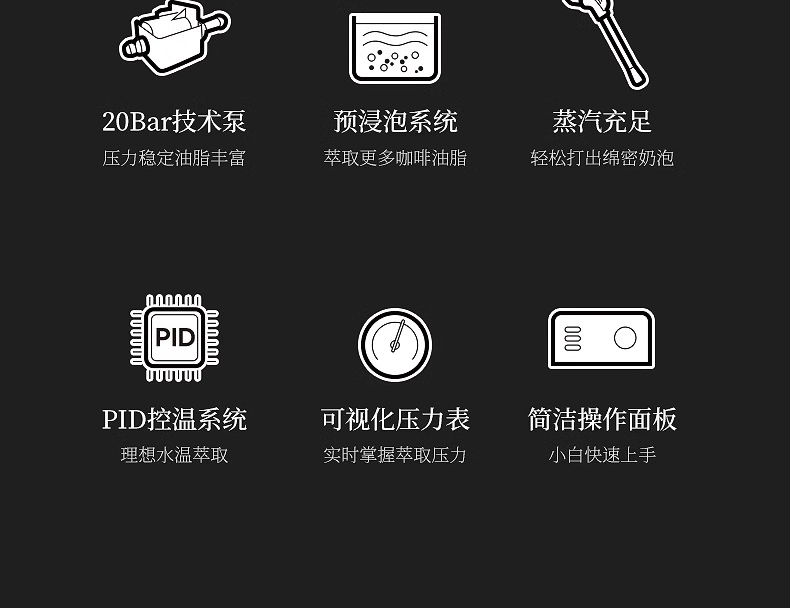 20Bar技术泵
压力稳定油脂丰富

预浸泡系统
萃取更多咖啡油脂

蒸汽充足
轻松打出绵密奶泡

PID

PID控温系统
理想水温萃取

可视化压力表
实时掌握萃取压力

简洁操作面板
小白快速上手