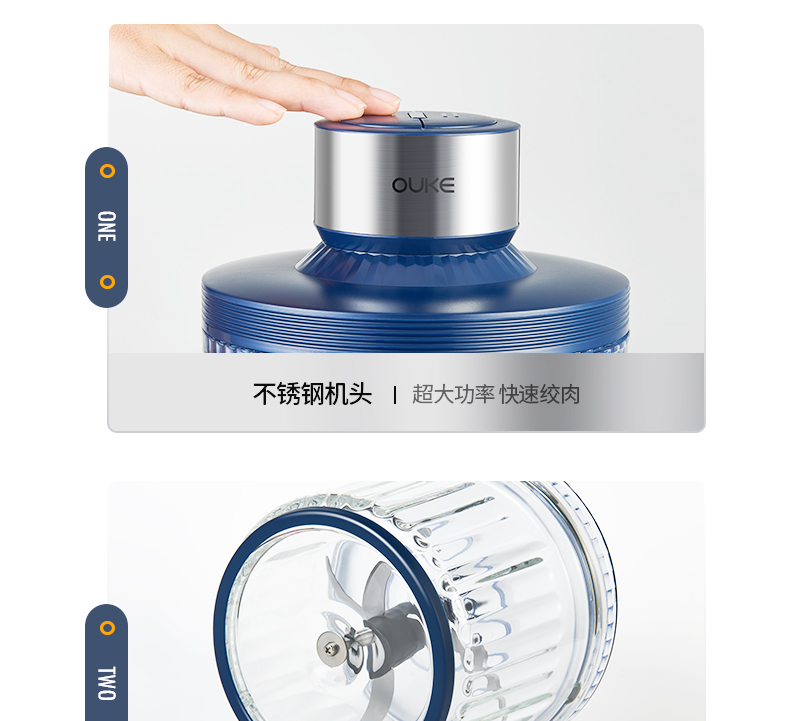 ONE

OUKE

不锈钢机头 | 超大功率 快速绞肉

TWO