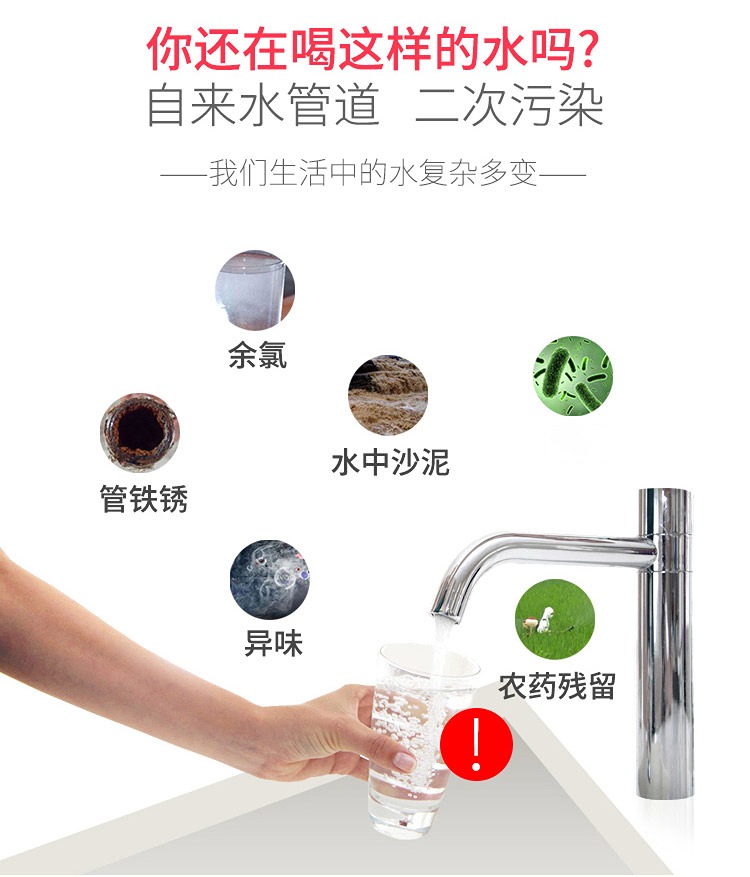 你还在喝这样的水吗?
自来水管道 二次污染

——我们生活中的水复杂多变——

余氯

水中沙泥

管铁锈

异味

农药残留

!