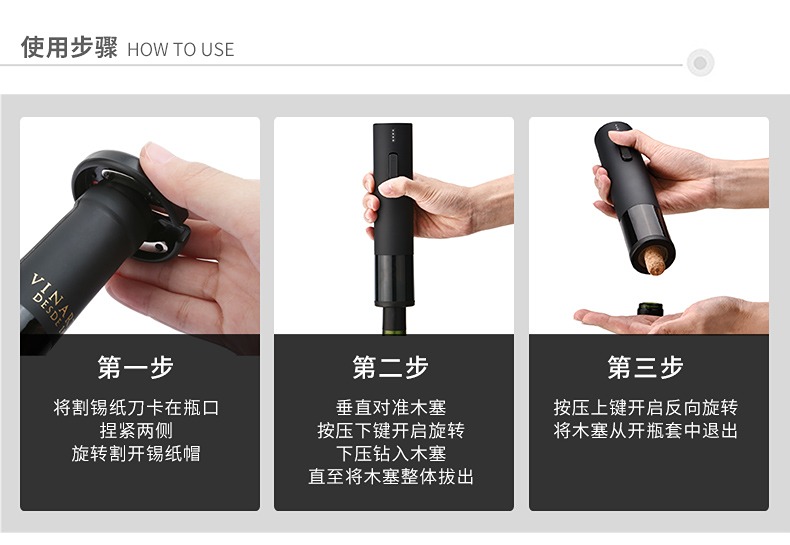 使用步骤 HOW TO USE

VINA
DESDE

第一步

将割锡纸刀卡在瓶口
捏紧两侧
旋转割开锡纸帽

第二步

垂直对准木塞
按压下键开启旋转
下压钻入木塞
直至将木塞整体拔出

第三步

按压上键开启反向旋转
将木塞从开瓶套中退出