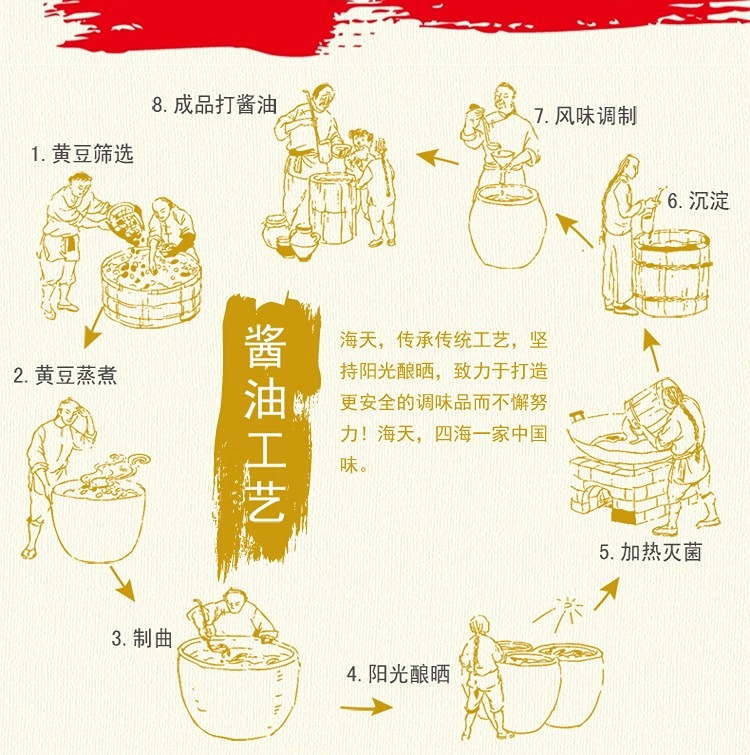 酱油工艺

海天，传承传统工艺，坚持阳光酿晒，致力于打造更安全的调味品而不懈努力！海天，四海一家中国味。

1. 黄豆筛选

2. 黄豆蒸煮

3. 制曲

4. 阳光酿晒

5. 加热灭菌

6. 沉淀

7. 风味调制

8. 成品打酱油