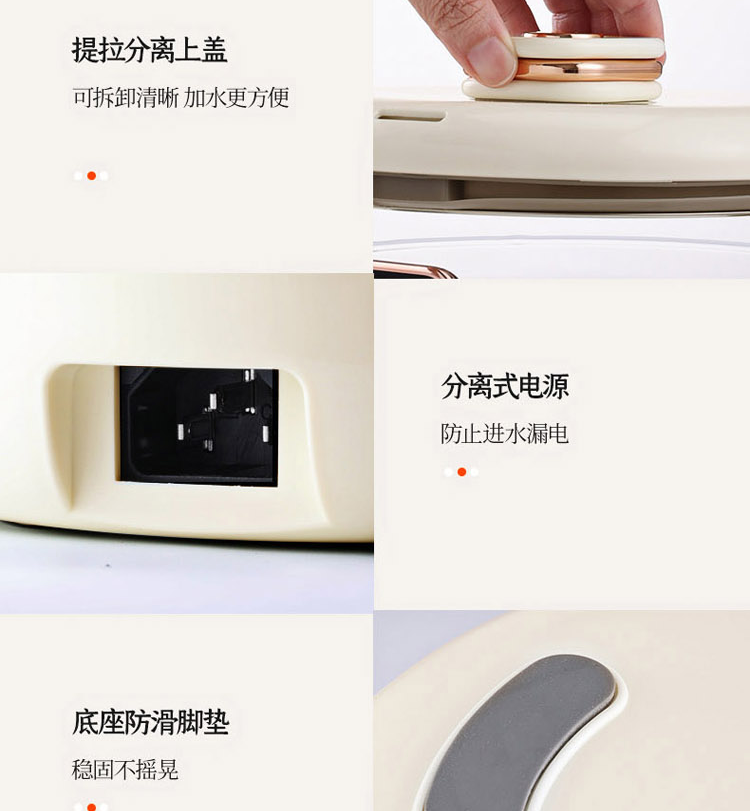 提拉分离上盖

可拆卸清晰 加水更方便

分离式电源

防止进水漏电

底座防滑脚垫

稳固不摇晃