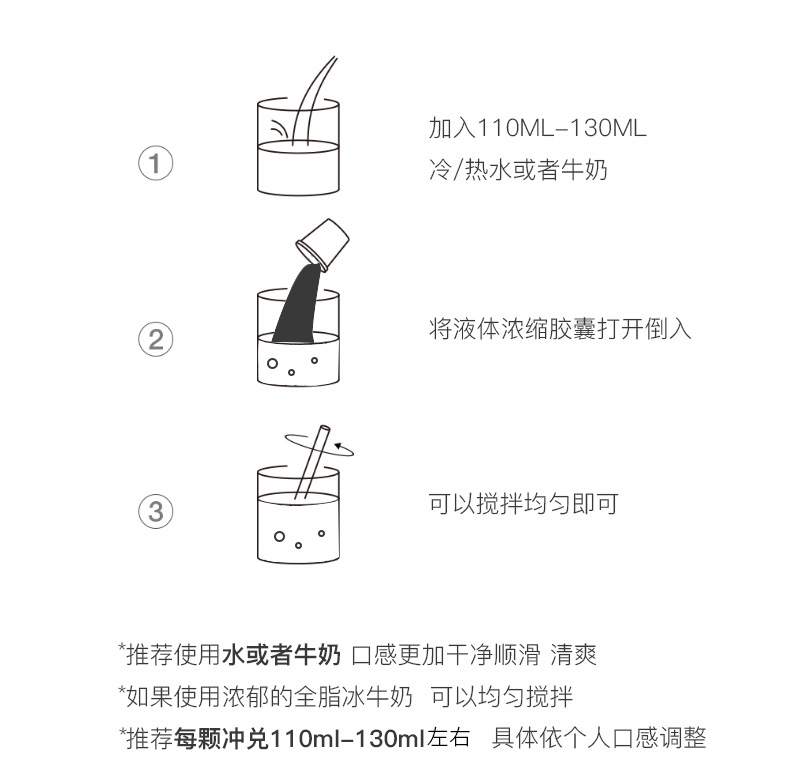 ① 加入110ML-130ML 冷/热水或者牛奶

② 将液体浓缩胶囊打开倒入

③ 可以搅拌均匀即可

*推荐使用水或者牛奶 口感更加干净顺滑 清爽
*如果使用浓郁的全脂冰牛奶 可以均匀搅拌
*推荐每颗冲兑110ml-130ml左右 具体依个人口感调整