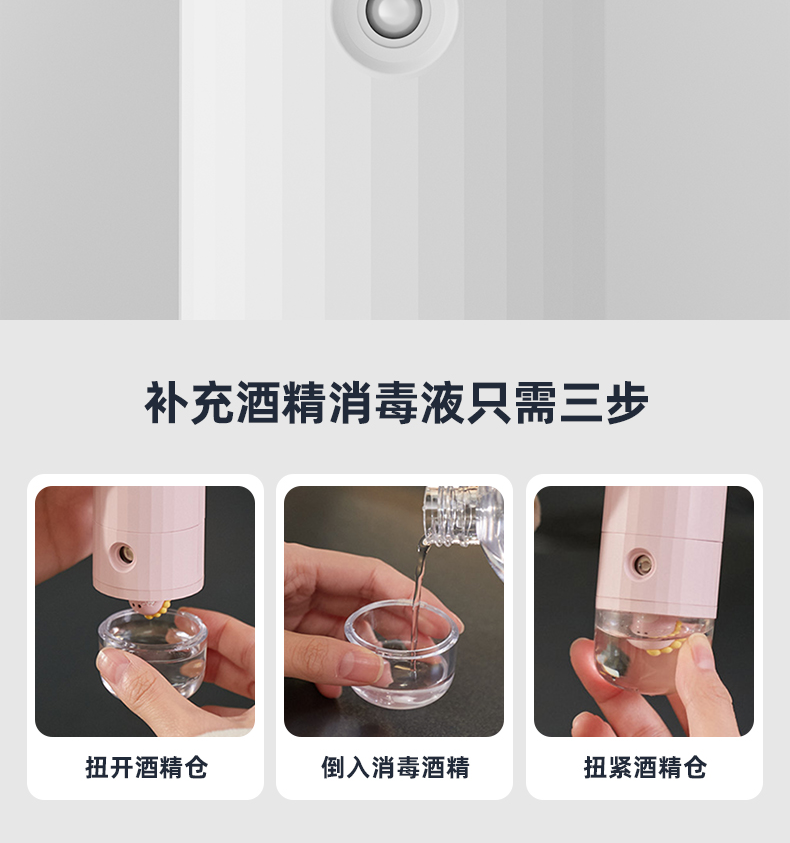 补充酒精消毒液只需三步

扭开酒精仓

倒入消毒酒精

扭紧酒精仓