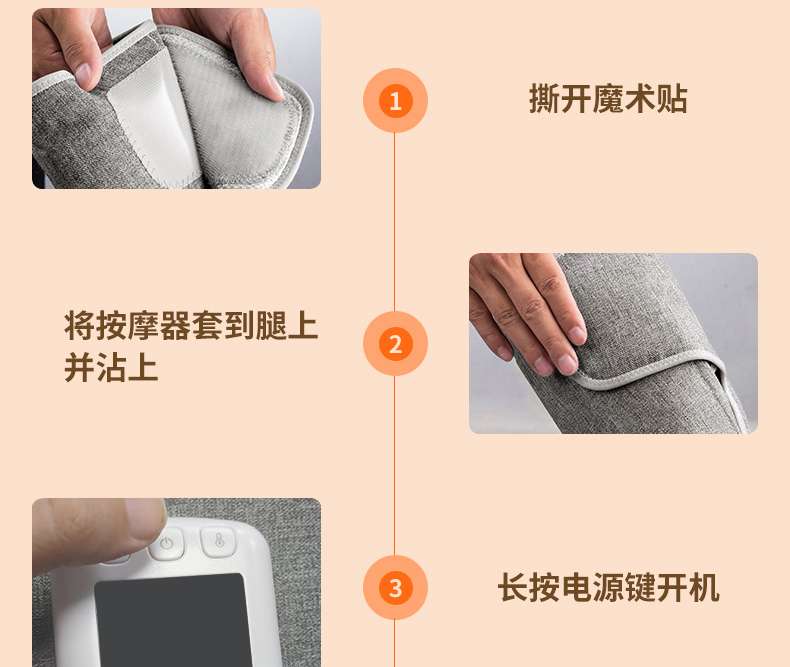 1

撕开魔术贴

将按摩器套到腿上并沾上

2

3

长按电源键开机