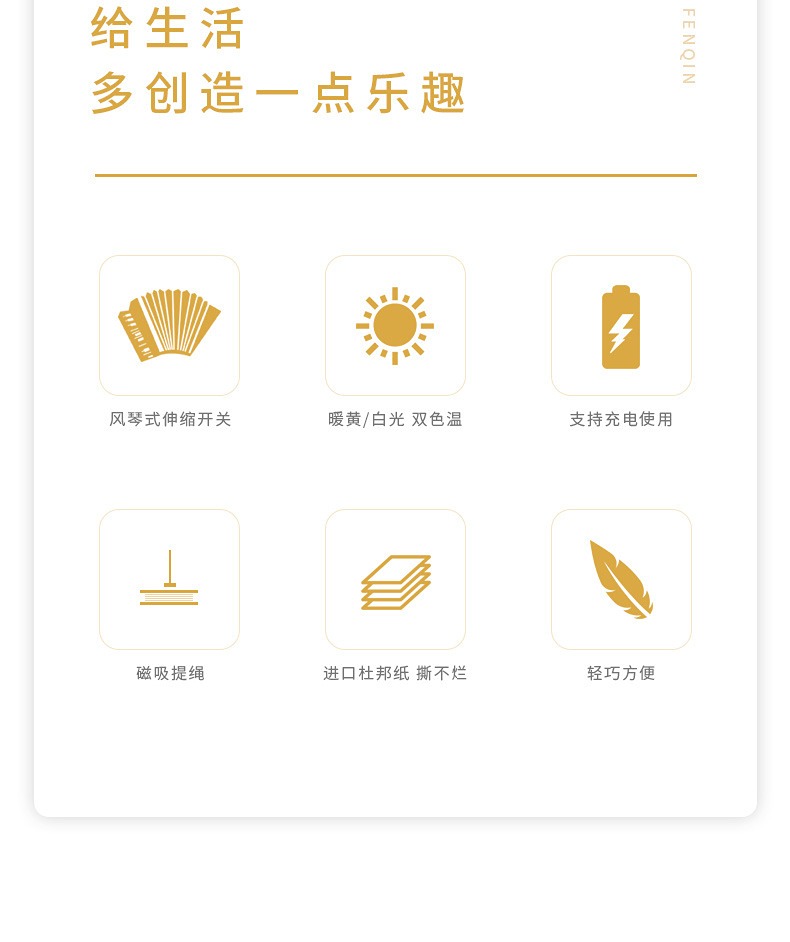 给生活
多创造一点乐趣

FENQIN

风琴式伸缩开关

暖黄/白光 双色温

支持充电使用

磁吸提绳

进口杜邦纸 撕不烂

轻巧方便