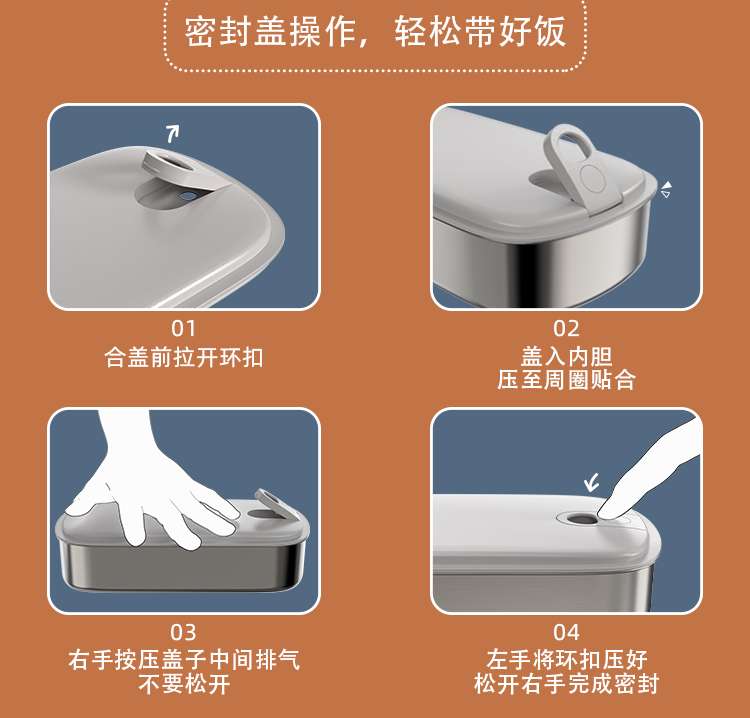 密封盖操作，轻松带好饭

01
合盖前拉开环扣

02
盖入内胆
压至周圈贴合

03
右手按压盖子中间排气
不要松开

04
左手将环扣压好
松开右手完成密封