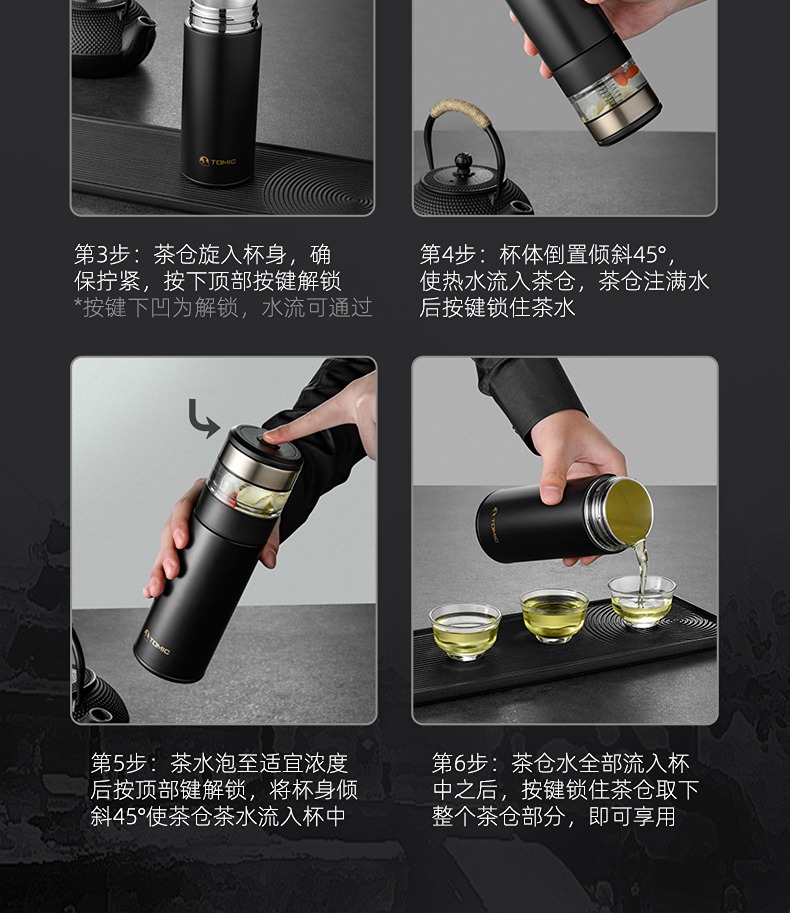 TOMIC

第3步：茶仓旋入杯身，确保拧紧，按下顶部按键解锁
*按键下凹为解锁，水流可通过

第4步：杯体倒置倾斜45°，使热水流入茶仓，茶仓注满水后按键锁住茶水

TOMIC

TOMIC

第5步：茶水泡至适宜浓度后按顶部键解锁，将杯身倾斜45°使茶仓茶水流入杯中

第6步：茶仓水全部流入杯中之后，按键锁住茶仓取下整个茶仓部分，即可享用