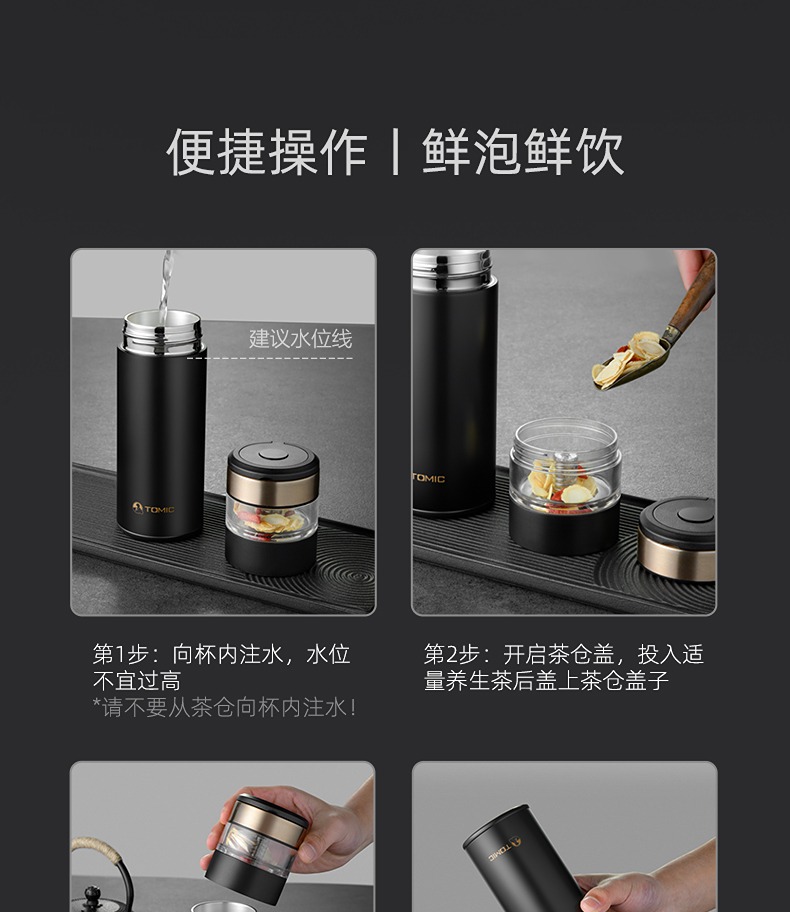 便捷操作 | 鲜泡鲜饮

建议水位线

TOMIC

TOMIC

第1步：向杯内注水，水位不宜过高
*请不要从茶仓向杯内注水！

第2步：开启茶仓盖，投入适量养生茶后盖上茶仓盖子

TOMIC