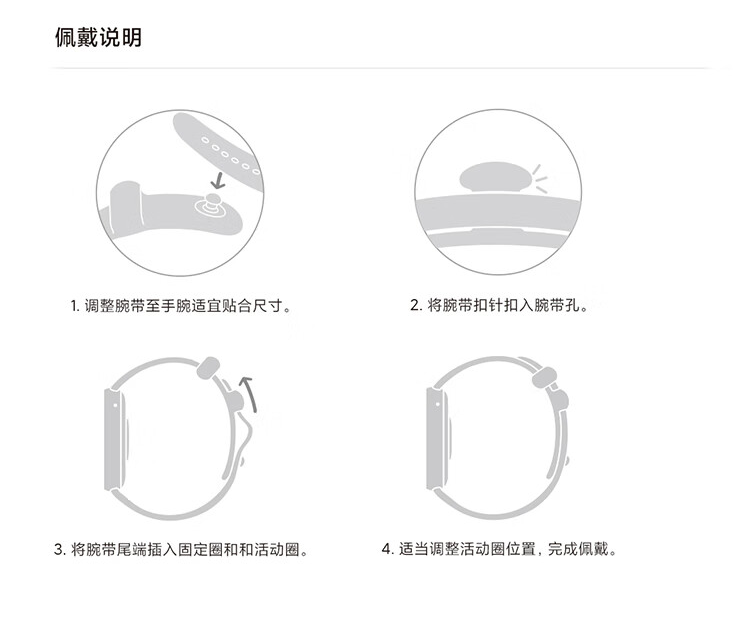 佩戴说明

1. 调整腕带至手腕适宜贴合尺寸。

2. 将腕带扣针扣入腕带孔。

3. 将腕带尾端插入固定圈和和活动圈。

4. 适当调整活动圈位置，完成佩戴。