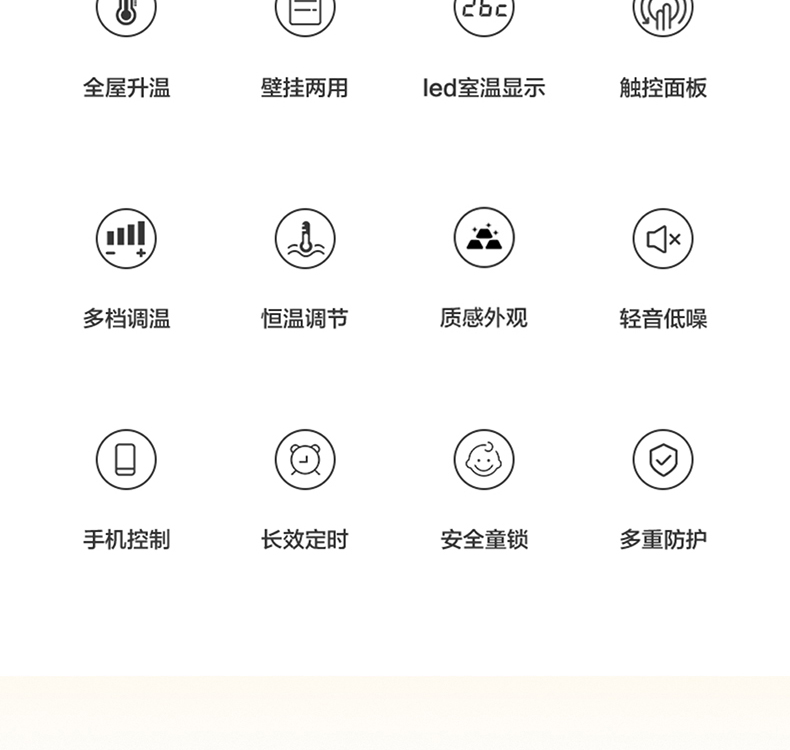 全屋升温 壁挂两用 led室温显示 触控面板

多档调温 恒温调节 质感外观 轻音低噪

手机控制 长效定时 安全童锁 多重防护