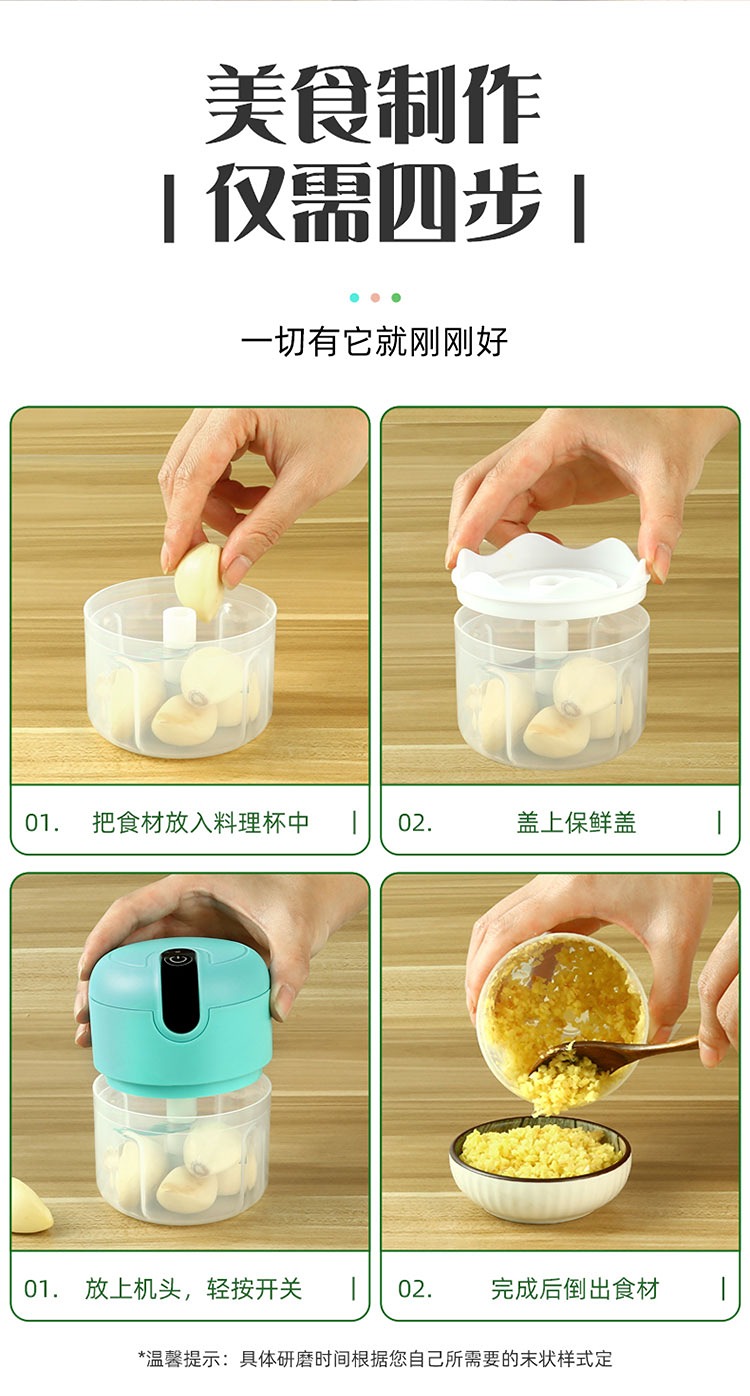 美食制作

| 仅需四步 |

一切有它就刚刚好

01. 把食材放入料理杯中 |

02. 盖上保鲜盖 |

01. 放上机头，轻按开关 |

02. 完成后倒出食材 |

*温馨提示：具体研磨时间根据您自己所需要的末状样式定