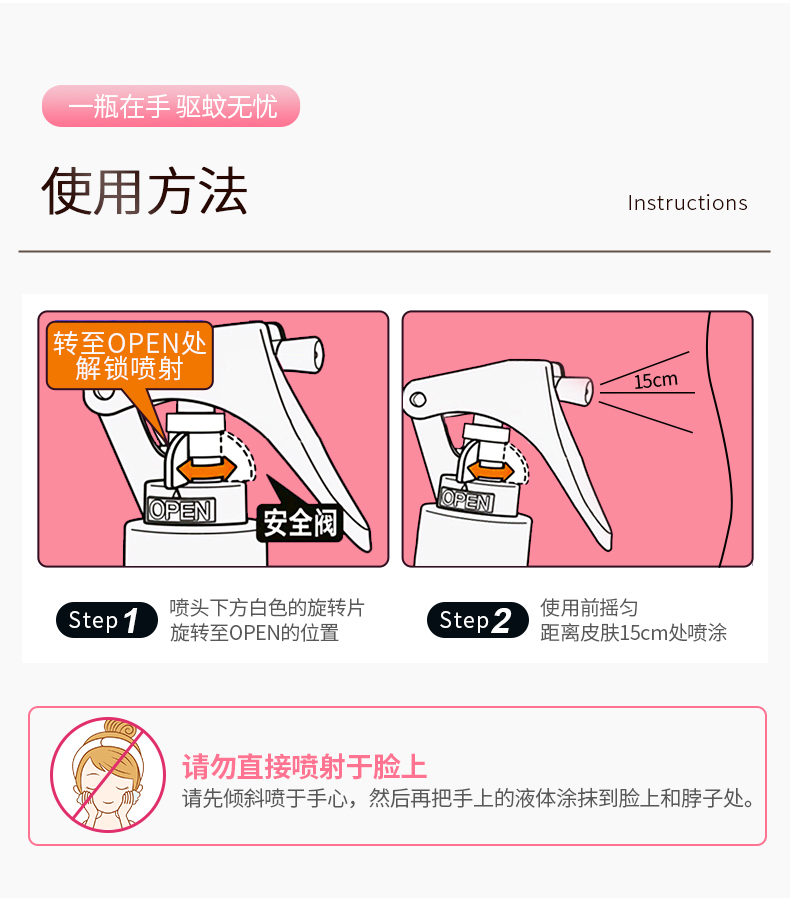 一瓶在手 驱蚊无忧

使用方法

Instructions

转至OPEN处
解锁喷射

OPEN

安全阀

15cm

OPEN

Step 1 喷头下方白色的旋转片
旋转至OPEN的位置

Step 2 使用前摇匀
距离皮肤15cm处喷涂

请勿直接喷射于脸上
请先倾斜喷于手心，然后再把手上的液体涂抹到脸上和脖子处。