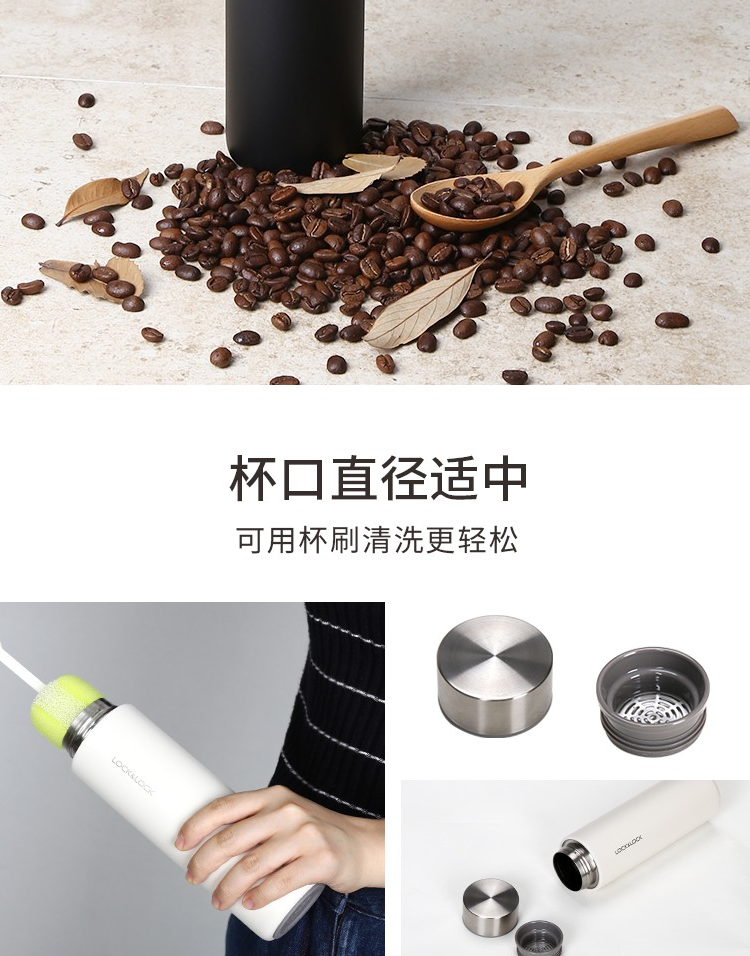 杯口直径适中

可用杯刷清洗更轻松

LOCK&LOCK

LOCK&LOCK