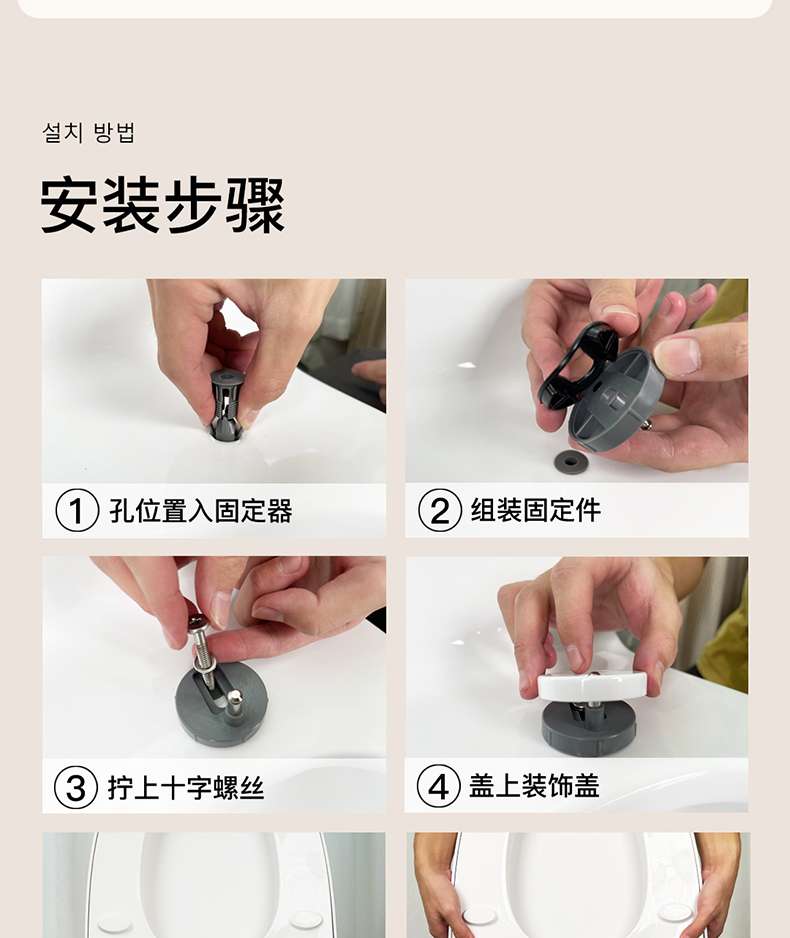 설치 방법

安装步骤

① 孔位置入固定器

② 组装固定件

③ 拧上十字螺丝

④ 盖上装饰盖