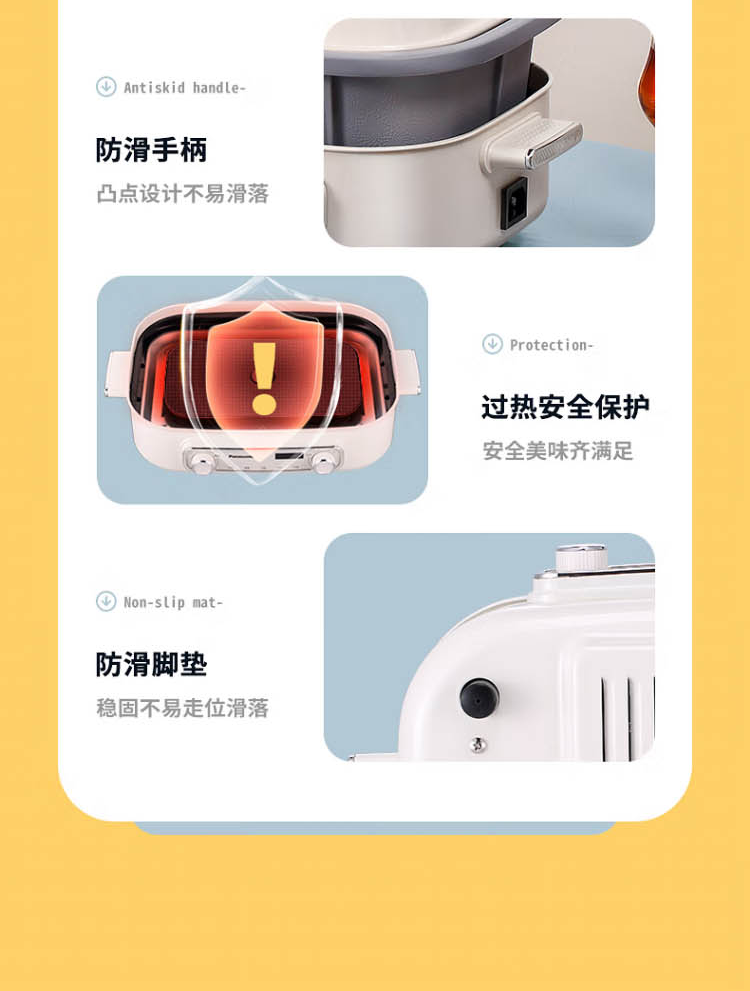 Antiskid handle-

防滑手柄

凸点设计不易滑落

Protection-

过热安全保护

安全美味齐满足

Non-slip mat-

防滑脚垫

稳固不易走位滑落