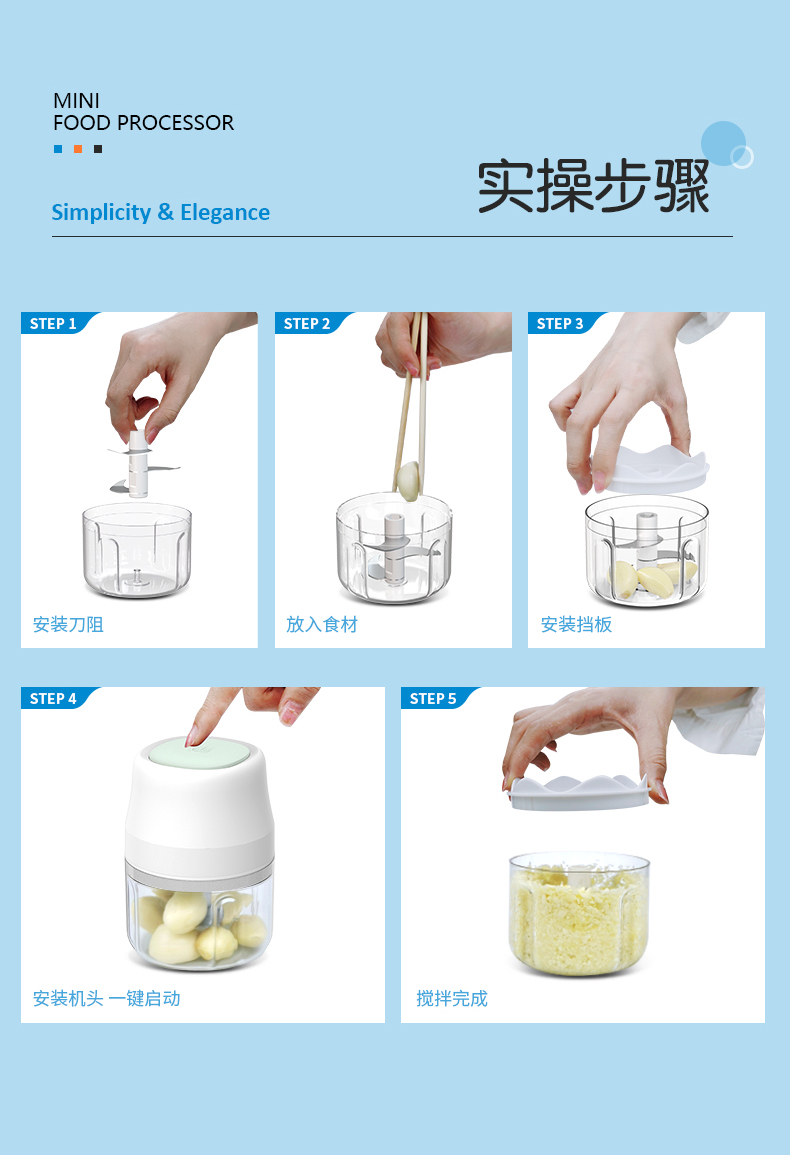 MINI
FOOD PROCESSOR

Simplicity & Elegance

实操步骤

STEP 1
安装刀阻

STEP 2
放入食材

STEP 3
安装挡板

STEP 4
安装机头 一键启动

STEP 5
搅拌完成