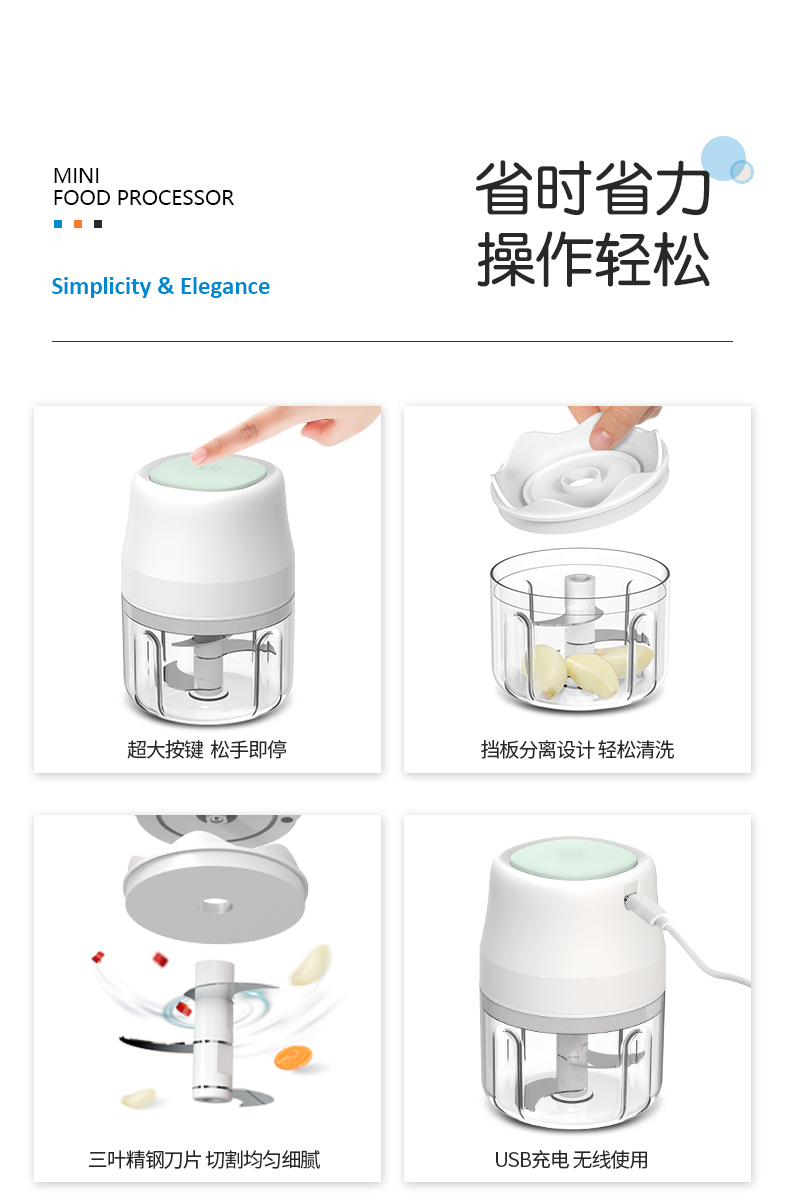 MINI
FOOD PROCESSOR

Simplicity & Elegance

省时省力
操作轻松

超大按键 松手即停

挡板分离设计 轻松清洗

三叶精钢刀片 切割均匀细腻

USB充电 无线使用