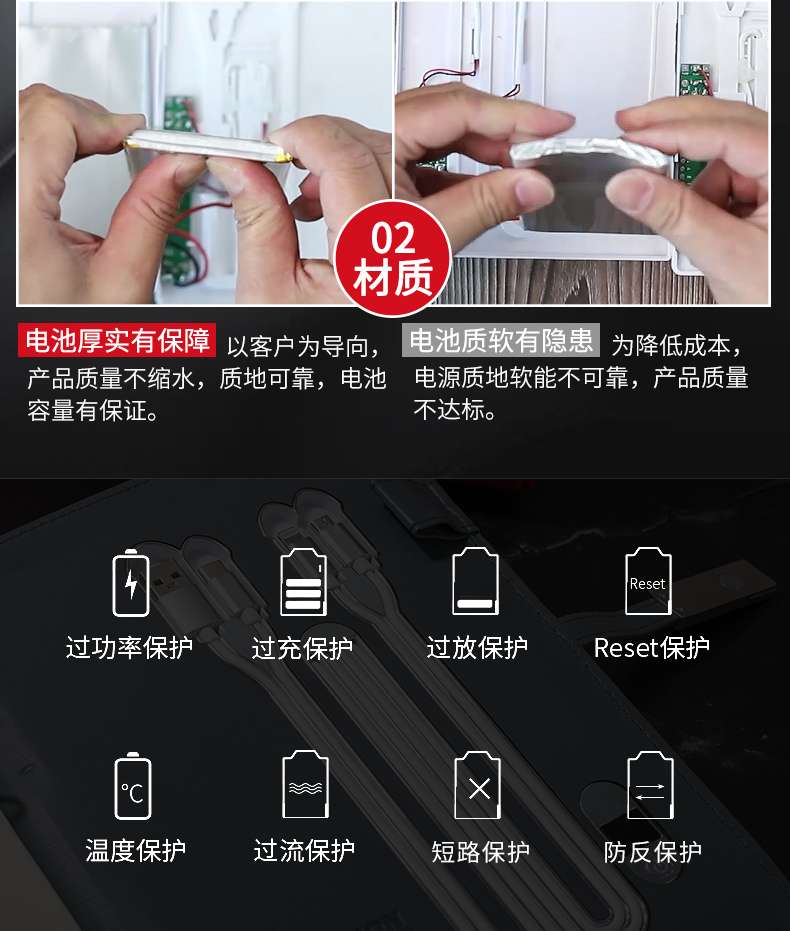 02
材质

电池厚实有保障 以客户为导向，产品质量不缩水，质地可靠，电池容量有保证。

电池质软有隐患 为降低成本，电源质地软能不可靠，产品质量不达标。

过功率保护

过充保护

过放保护

Reset
Reset保护

℃
温度保护

过流保护

短路保护

防反保护