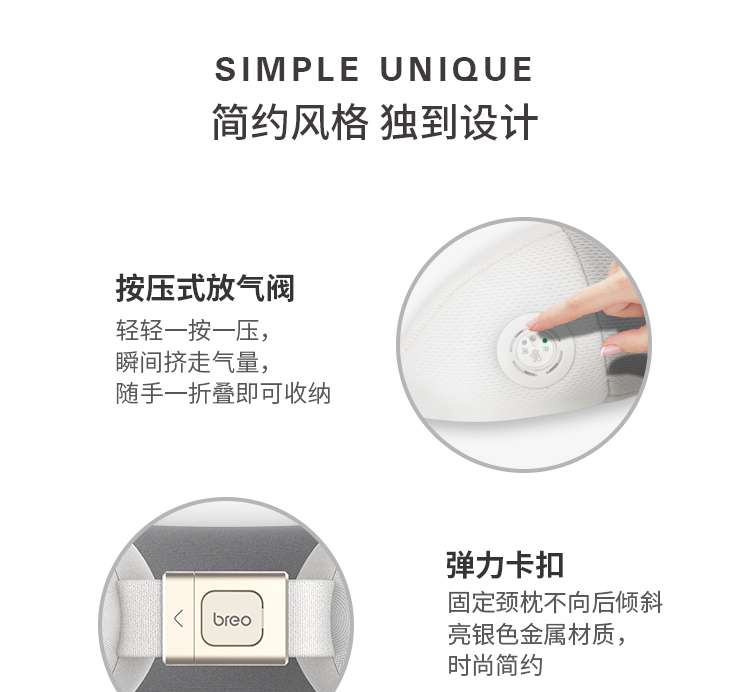 SIMPLE UNIQUE
简约风格 独到设计

按压式放气阀
轻轻一按一压，
瞬间挤走气量，
随手一折叠即可收纳

breo

弹力卡扣
固定颈枕不向后倾斜
亮银色金属材质，
时尚简约