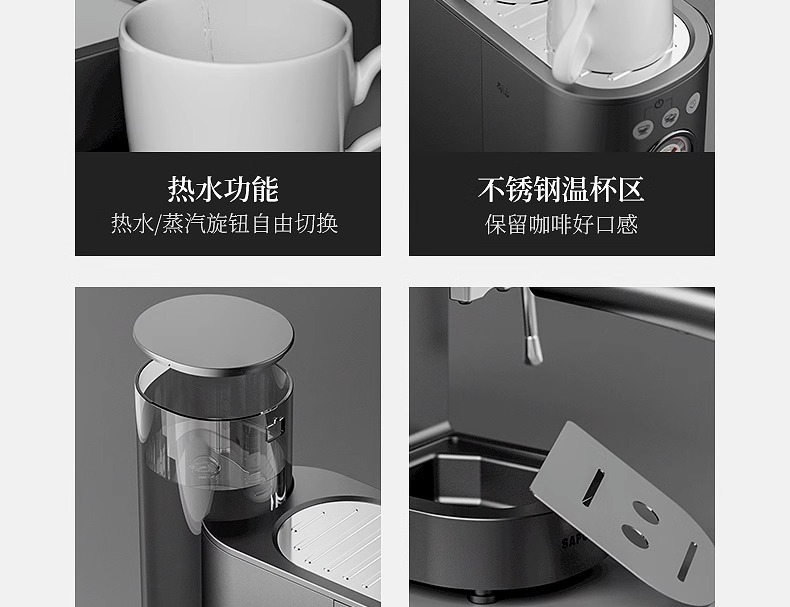 热水功能
热水/蒸汽旋钮自由切换

不锈钢温杯区
保留咖啡好口感

SAP