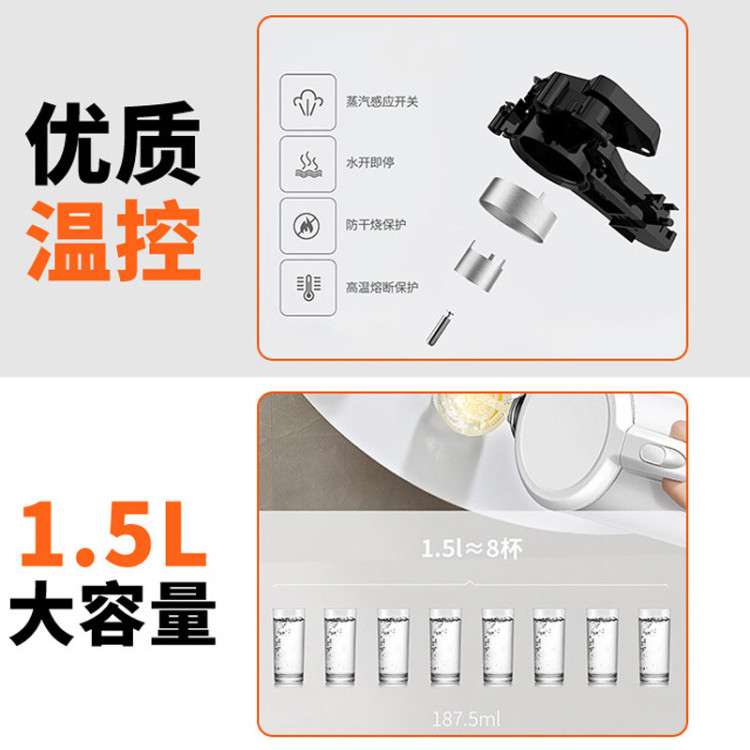 优质
温控

蒸汽感应开关

水开即停

防干烧保护

高温熔断保护

1.5L
大容量

1.5l≈8杯

187.5ml