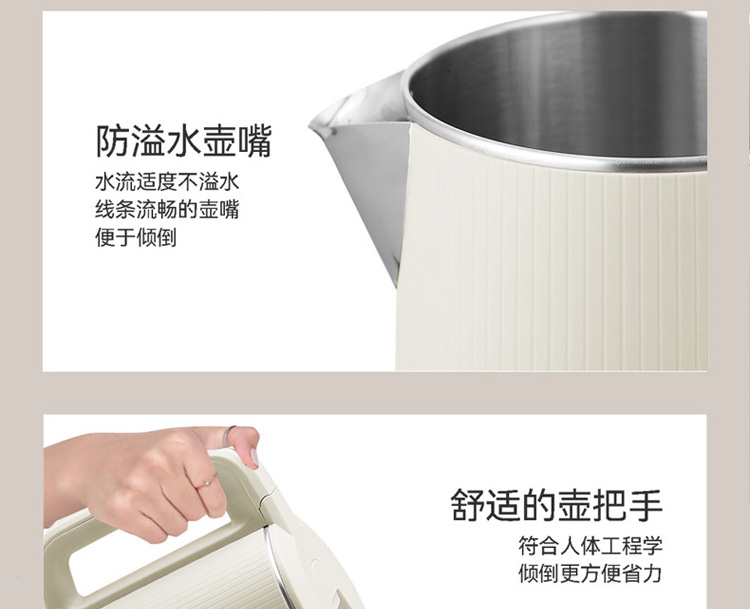 防溢水壶嘴

水流适度不溢水
线条流畅的壶嘴
便于倾倒

舒适的壶把手

符合人体工程学
倾倒更方便省力