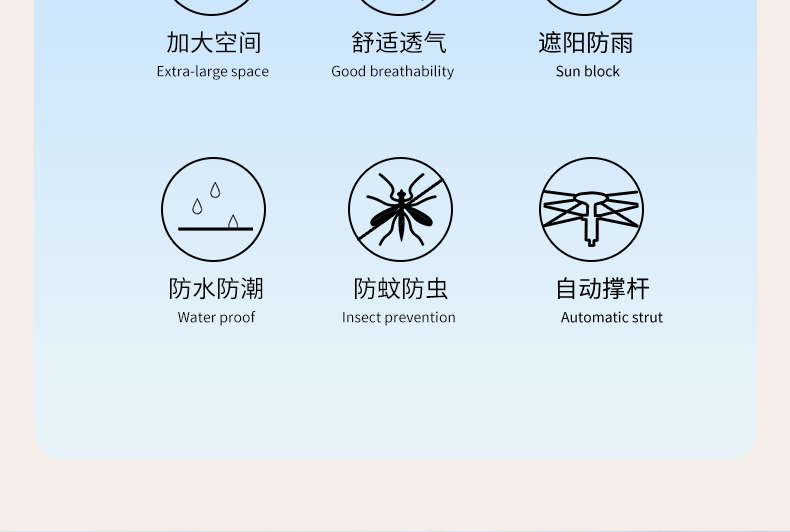 加大空间
Extra-large space

舒适透气
Good breathability

遮阳防雨
Sun block

防水防潮
Water proof

防蚊防虫
Insect prevention

自动撑杆
Automatic strut