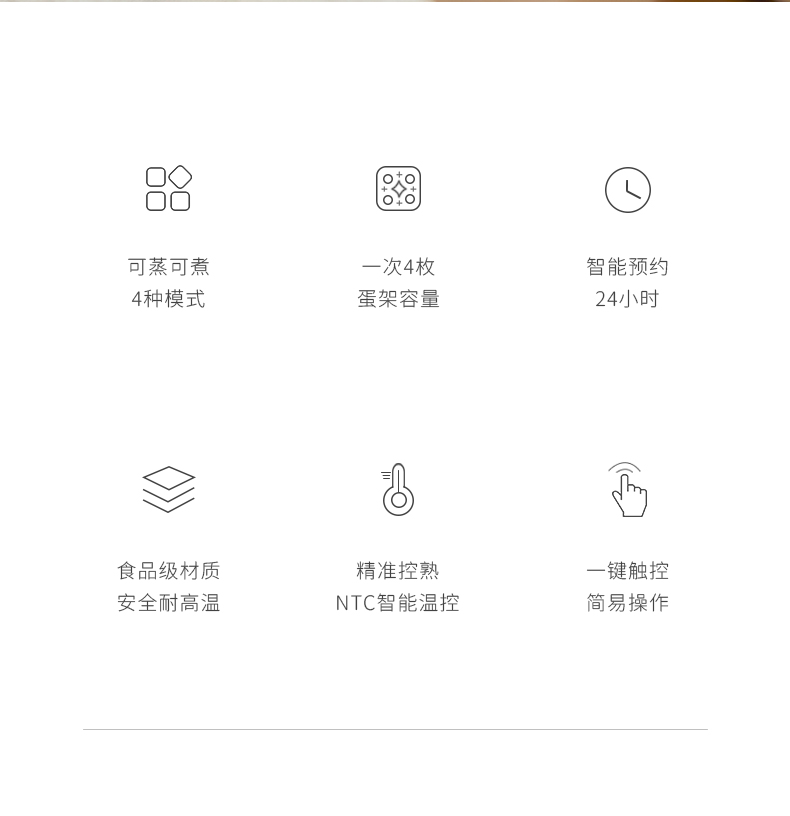 可蒸可煮
4种模式

一次4枚
蛋架容量

智能预约
24小时

食品级材质
安全耐高温

精准控熟
NTC智能温控

一键触控
简易操作