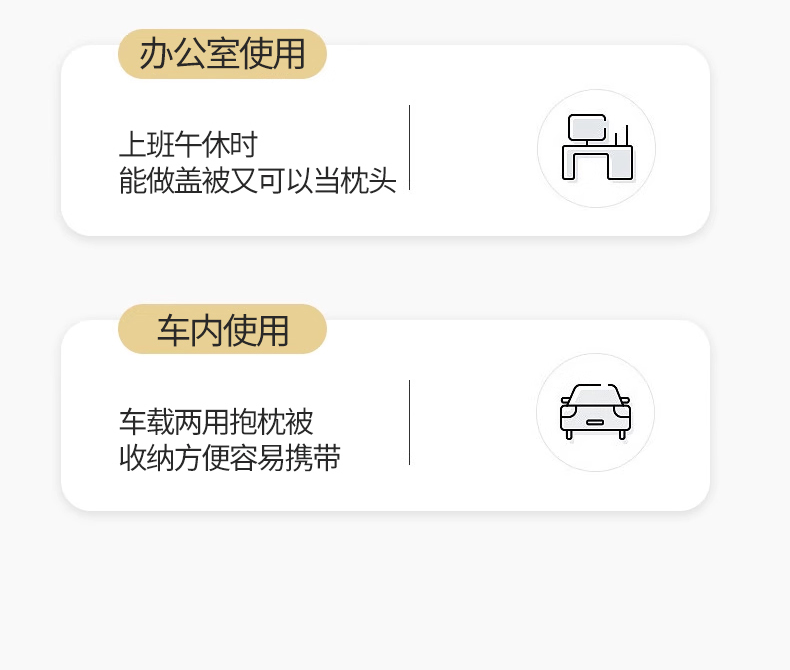 办公室使用

上班午休时
能做盖被又可以当枕头

车内使用

车载两用抱枕被
收纳方便容易携带