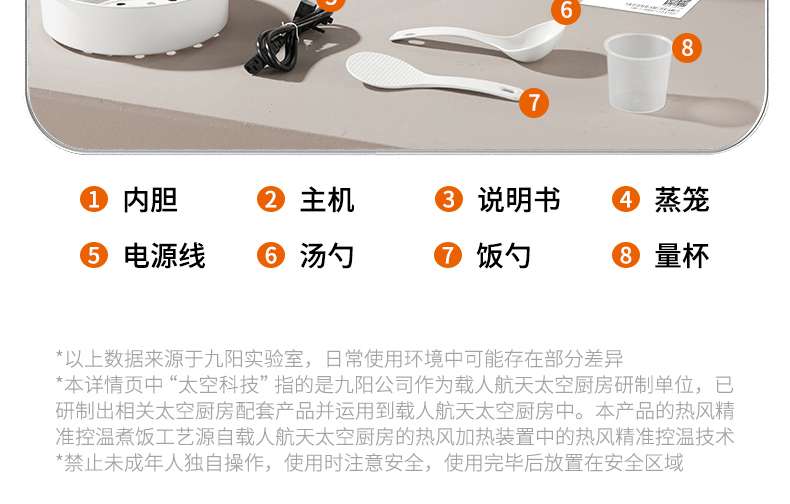 6

8

7

1 内胆
2 主机
3 说明书
4 蒸笼
5 电源线
6 汤勺
7 饭勺
8 量杯

*以上数据来源于九阳实验室，日常使用环境中可能存在部分差异
*本详情页中“太空科技”指的是九阳公司作为载人航天太空厨房研制单位，已研制出相关太空厨房配套产品并运用到载人航天太空厨房中。本产品的热风精准控温煮饭工艺源自载人航天太空厨房的热风加热装置中的热风精准控温技术
*禁止未成年人独自操作，使用时注意安全，使用完毕后放置在安全区域