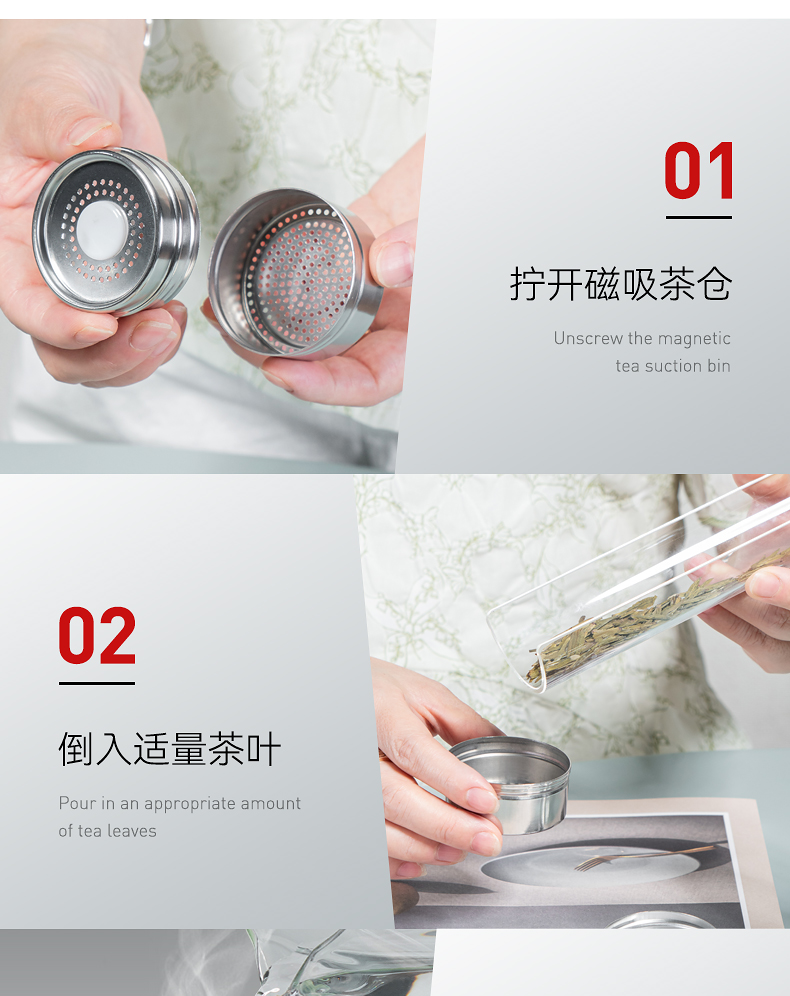 01

拧开磁吸茶仓

Unscrew the magnetic tea suction bin

02

倒入适量茶叶

Pour in an appropriate amount of tea leaves