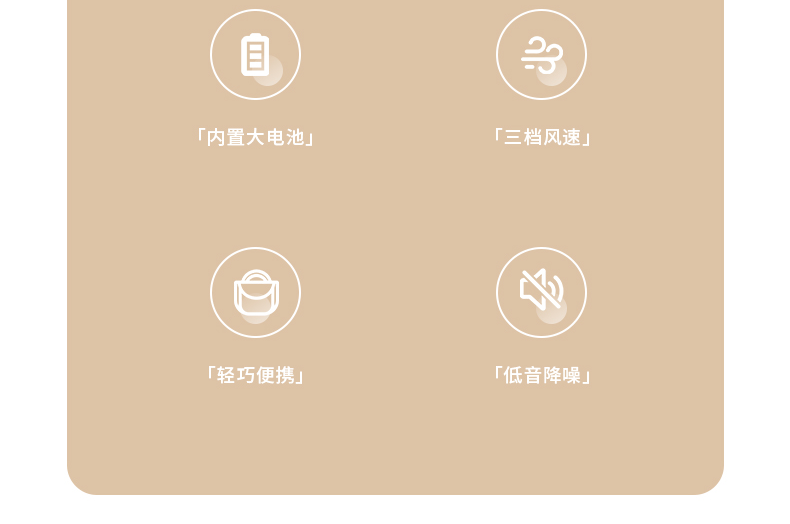 「内置大电池」

「三档风速」

「轻巧便携」

「低音降噪」