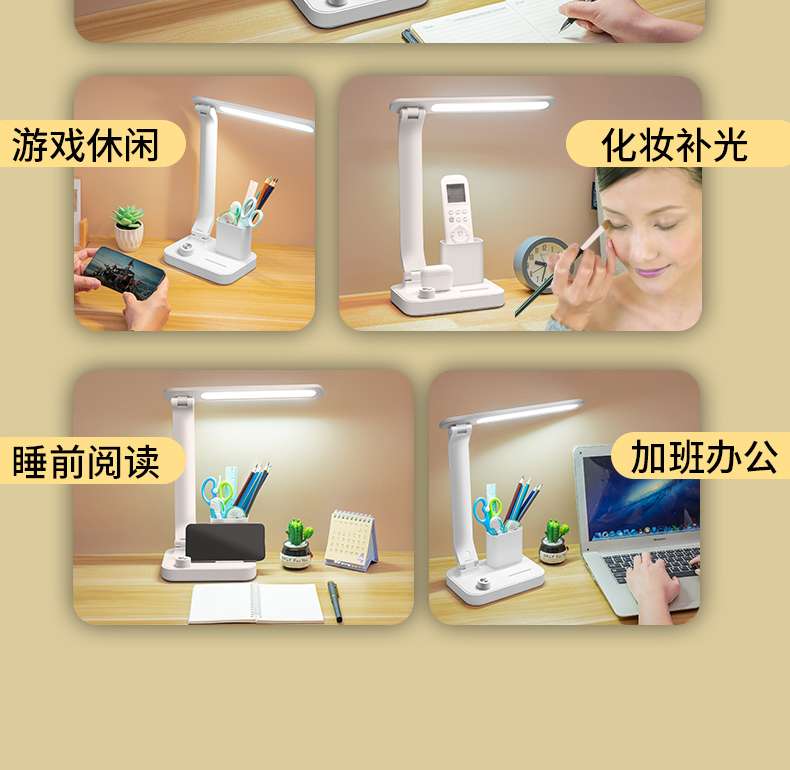 游戏休闲

化妆补光

睡前阅读

加班办公