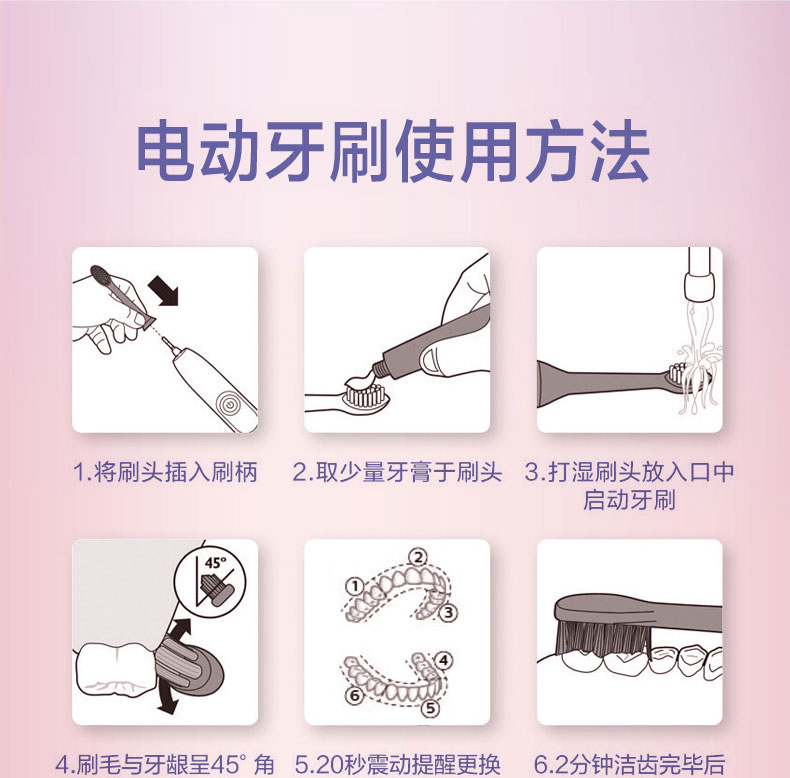 电动牙刷使用方法

1.将刷头插入刷柄

2.取少量牙膏于刷头

3.打湿刷头放入口中启动牙刷

45°

①
②
③
④
⑤
⑥

4.刷毛与牙龈呈45°角

5.20秒震动提醒更换

6.2分钟洁齿完毕后