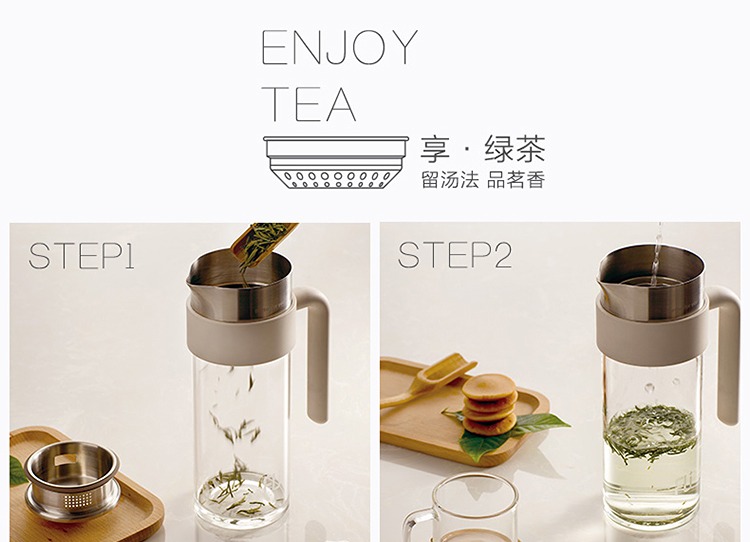 ENJOY
TEA

享 · 绿茶
留汤法 品茗香

STEP1

STEP2