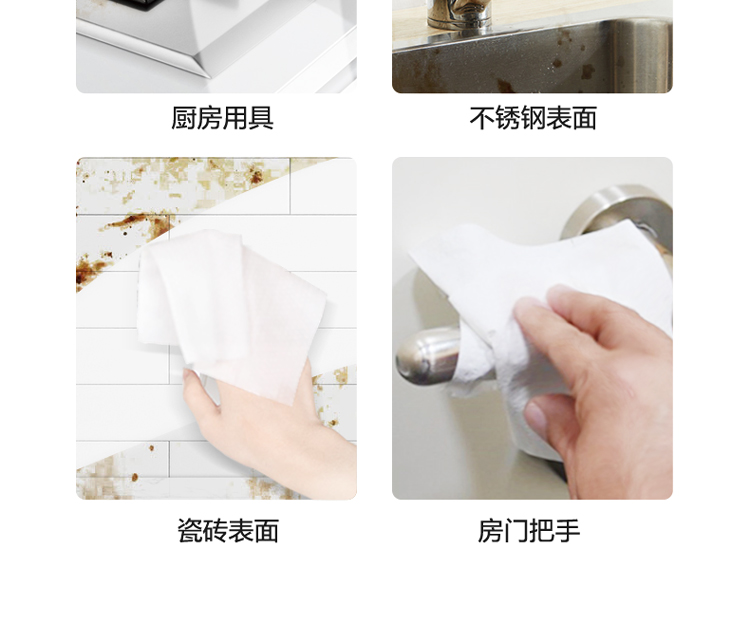 厨房用具

不锈钢表面

瓷砖表面

房门把手