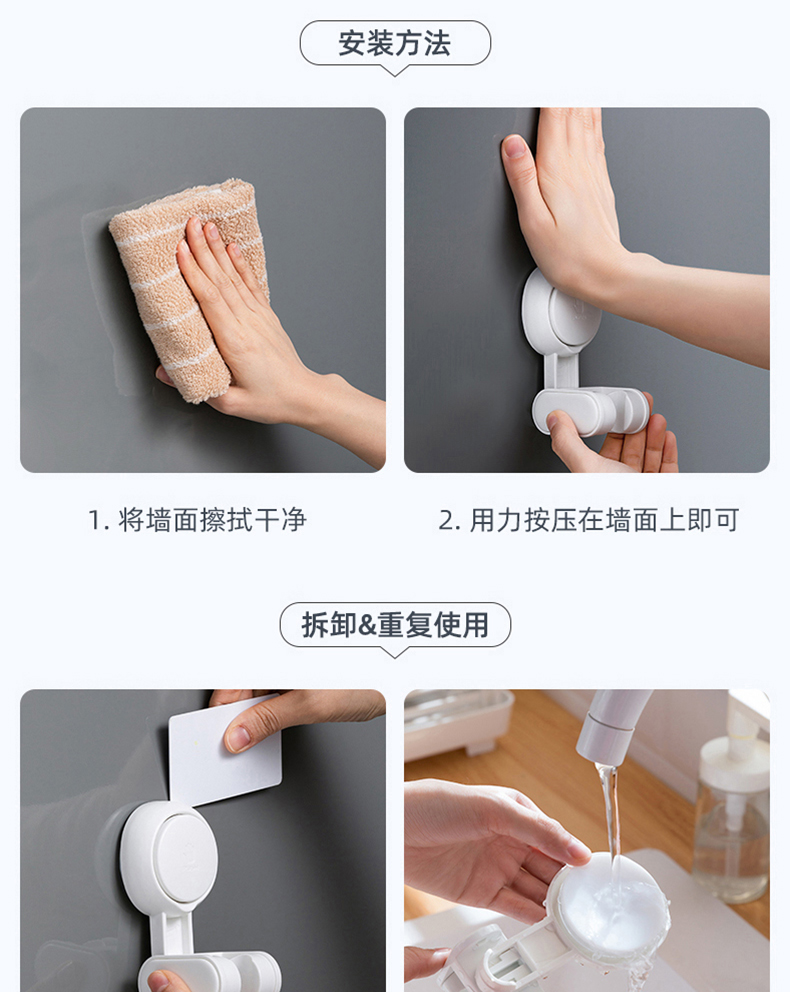 安装方法

1. 将墙面擦拭干净

2. 用力按压在墙面上即可

拆卸&重复使用