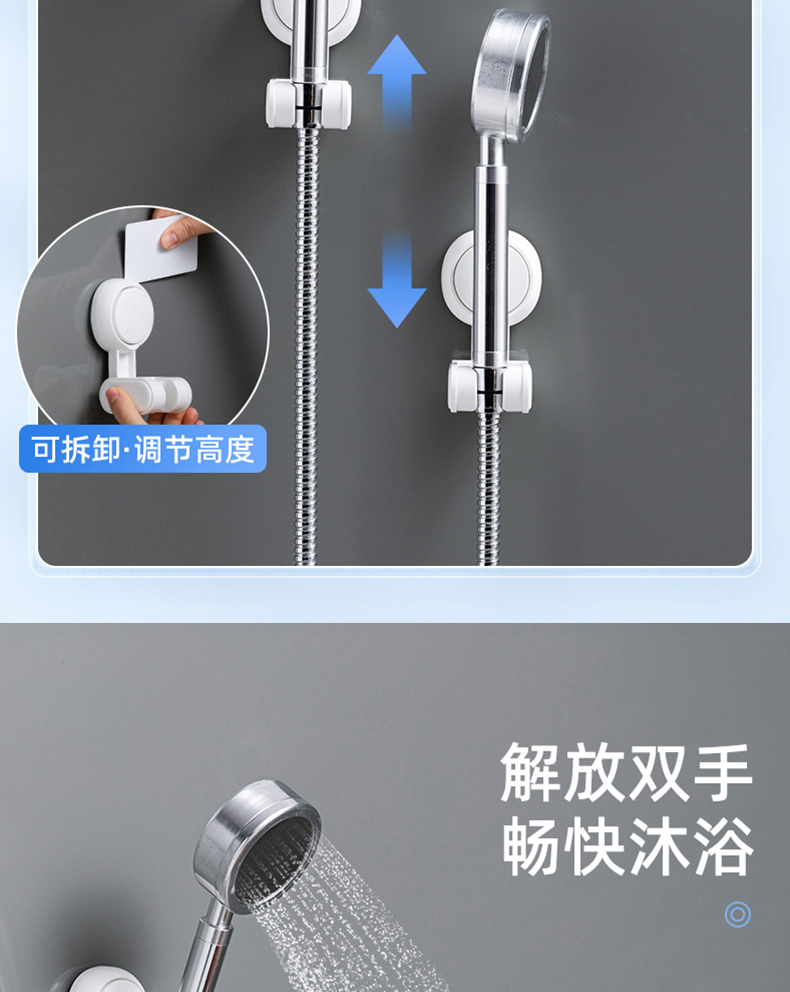 可拆卸·调节高度

解放双手
畅快沐浴