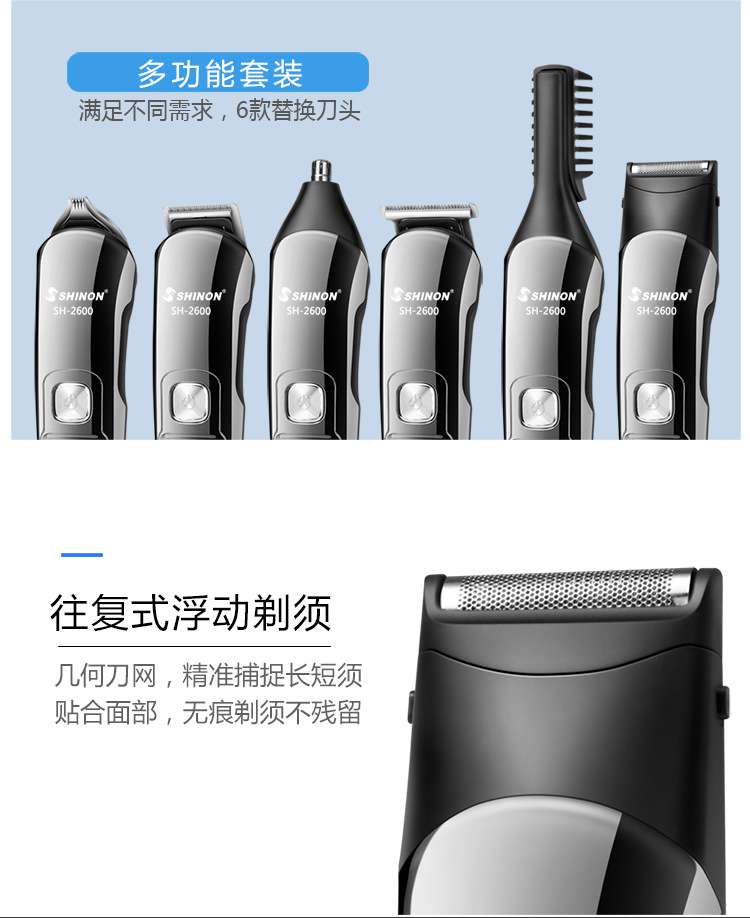 多功能套装
满足不同需求，6款替换刀头

SHINON
SH-2600

SHINON
SH-2600

SHINON
SH-2600

SHINON
SH-2600

SHINON
SH-2600

SHINON
SH-2600

往复式浮动剃须

几何刀网，精准捕捉长短须
贴合面部，无痕剃须不残留