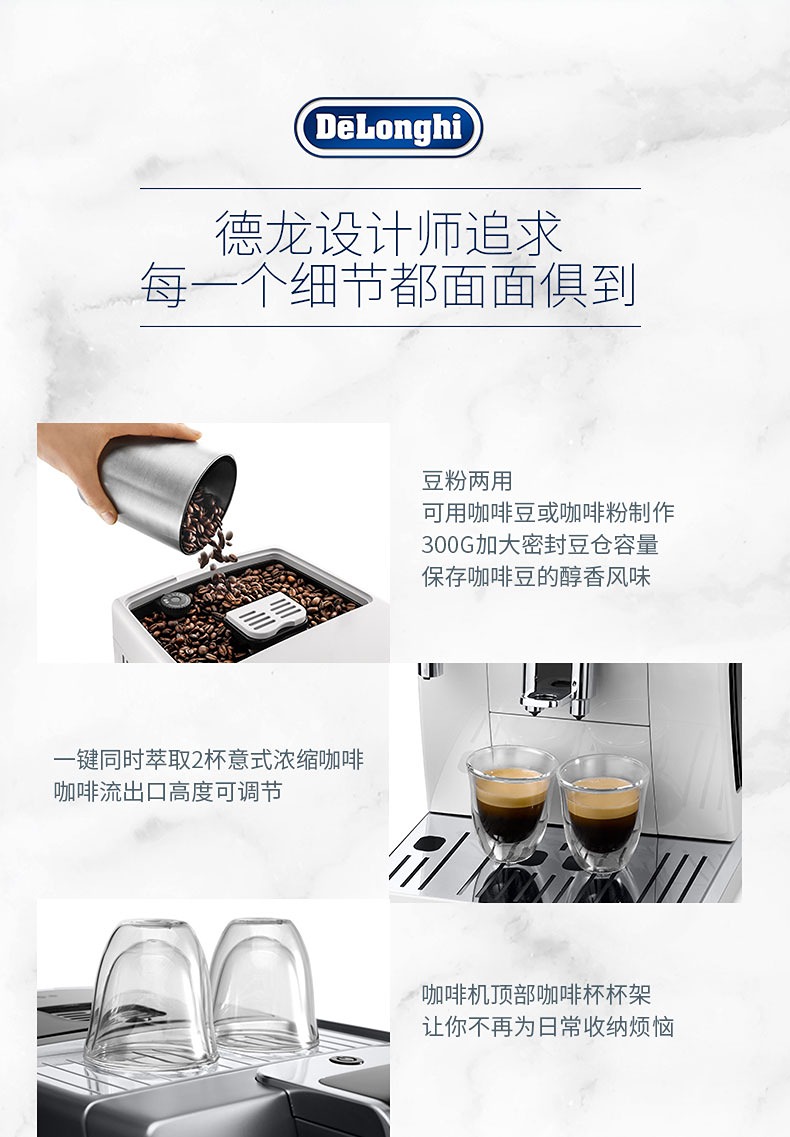 DēLonghi

德龙设计师追求
每一个细节都面面俱到

豆粉两用
可用咖啡豆或咖啡粉制作
300G加大密封豆仓容量
保存咖啡豆的醇香风味

一键同时萃取2杯意式浓缩咖啡
咖啡流出口高度可调节

咖啡机顶部咖啡杯杯架
让你不再为日常收纳烦恼