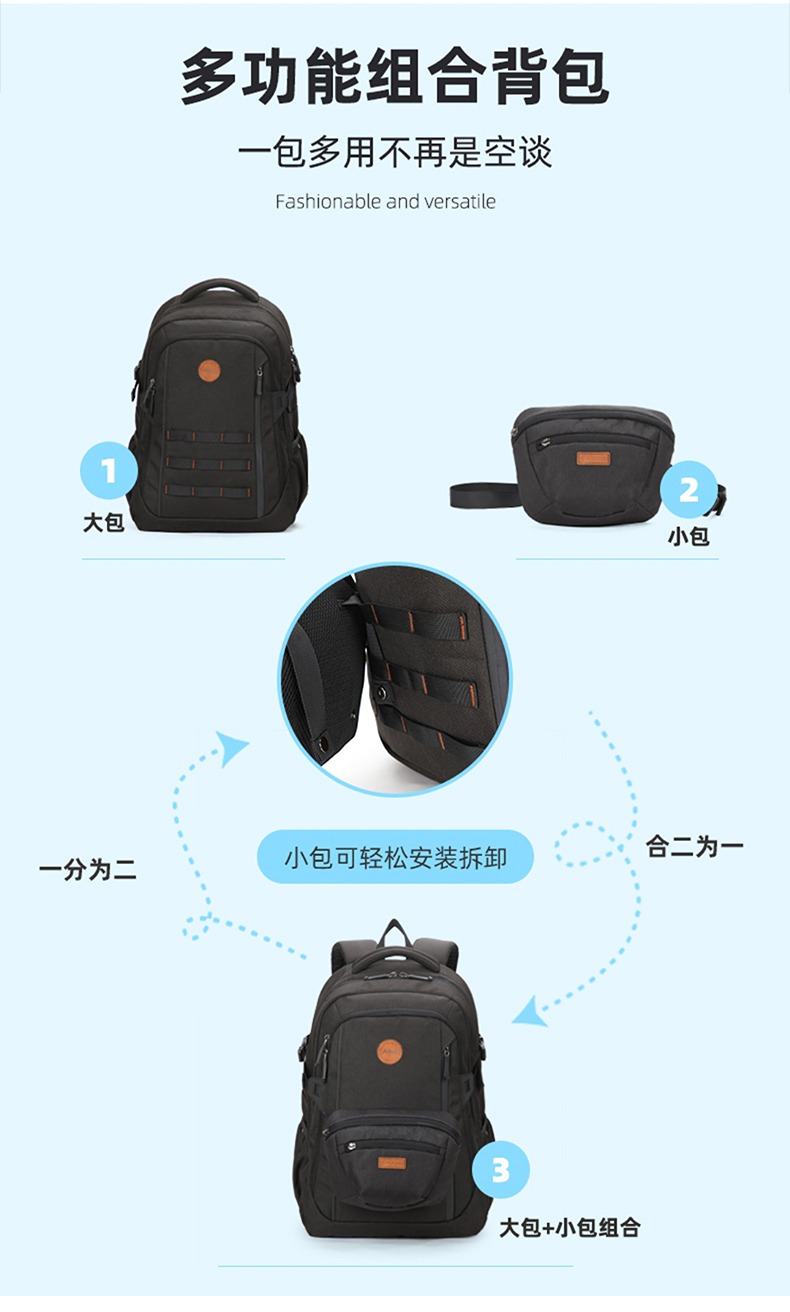 多功能组合背包

一包多用不再是空谈

Fashionable and versatile

1
大包

2
小包

一分为二

小包可轻松安装拆卸

合二为一

3
大包+小包组合