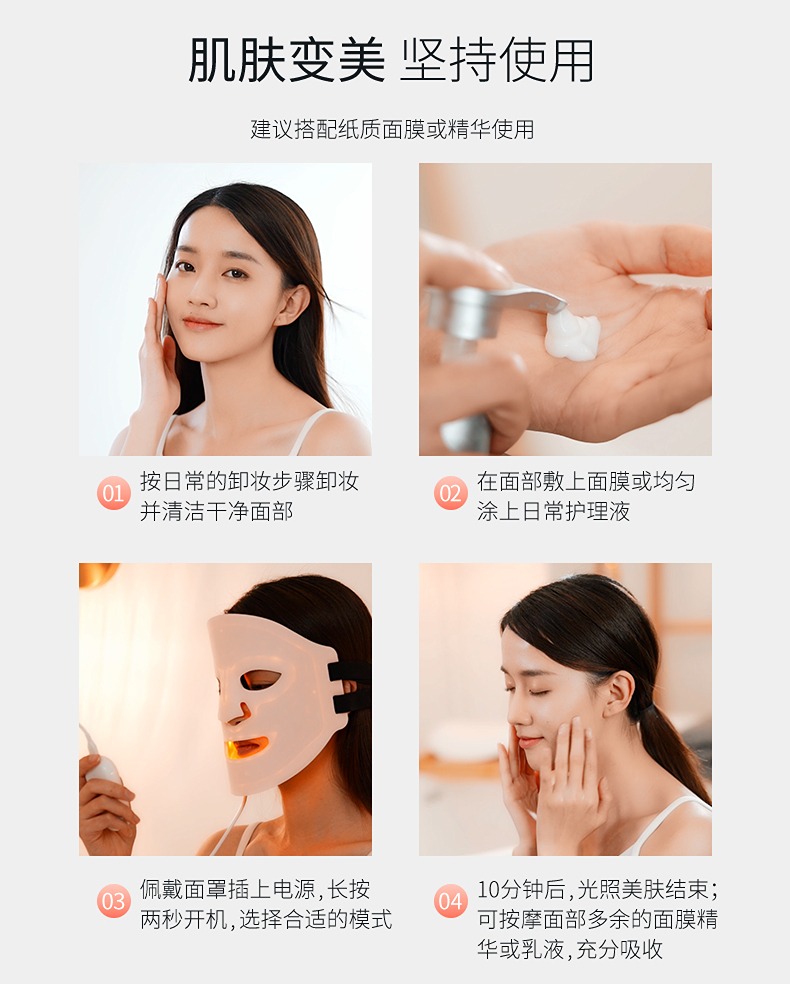 肌肤变美 坚持使用

建议搭配纸质面膜或精华使用

01 按日常的卸妆步骤卸妆并清洁干净面部

02 在面部敷上面膜或均匀涂上日常护理液

03 佩戴面罩插上电源,长按两秒开机,选择合适的模式

04 10分钟后,光照美肤结束;可按摩面部多余的面膜精华或乳液,充分吸收