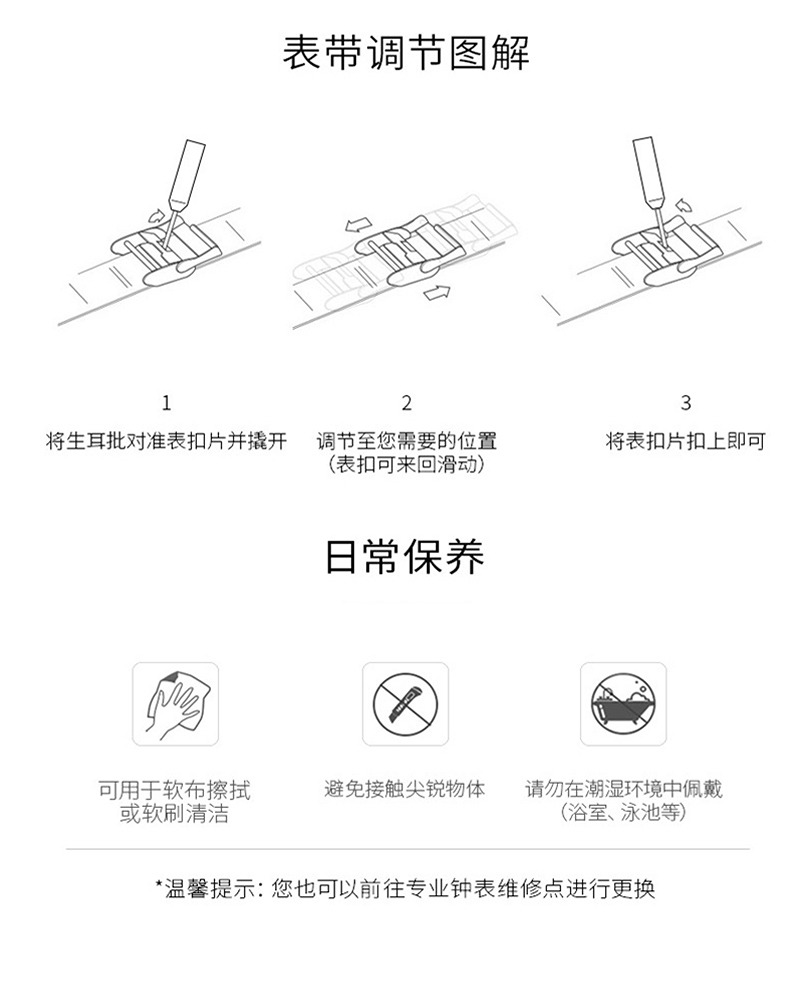 表带调节图解

1
将生耳批对准表扣片并撬开

2
调节至您需要的位置
（表扣可来回滑动）

3
将表扣片扣上即可

日常保养

可用于软布擦拭
或软刷清洁

避免接触尖锐物体

请勿在潮湿环境中佩戴
（浴室、泳池等）

*温馨提示：您也可以前往专业钟表维修点进行更换