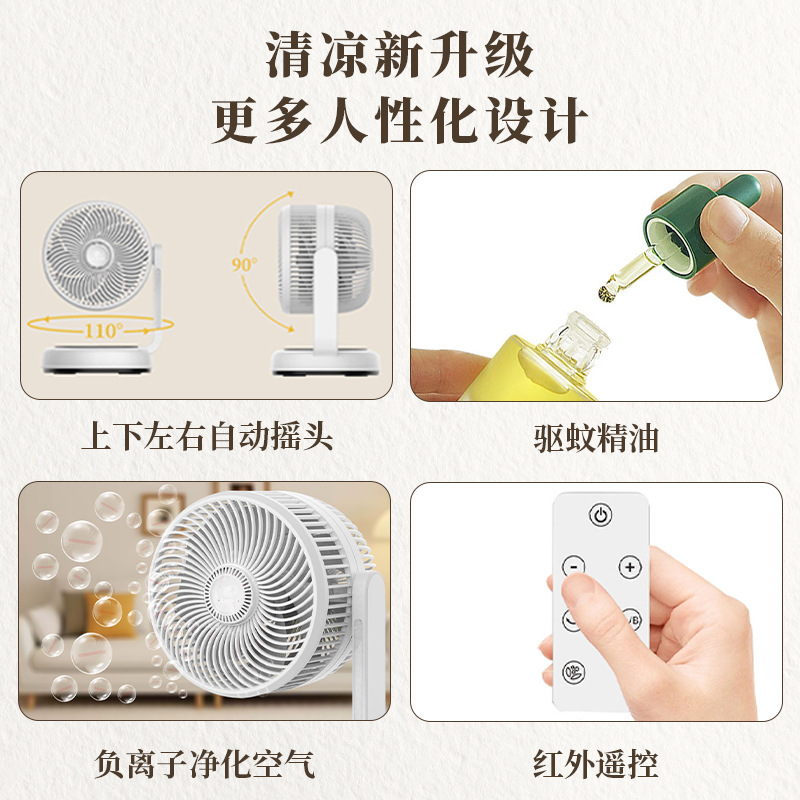 清凉新升级
更多人性化设计

90°
110°

上下左右自动摇头

驱蚊精油

负离子净化空气

红外遥控