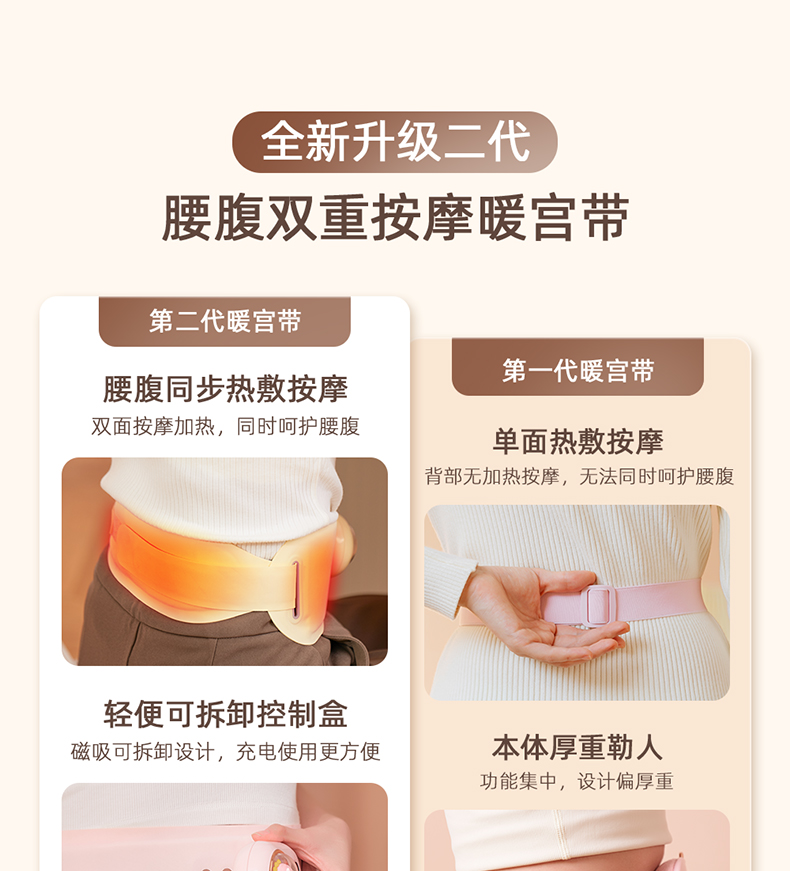 全新升级二代

腰腹双重按摩暖宫带

第二代暖宫带

腰腹同步热敷按摩

双面按摩加热，同时呵护腰腹

轻便可拆卸控制盒

磁吸可拆卸设计，充电使用更方便

第一代暖宫带

单面热敷按摩

背部无加热按摩，无法同时呵护腰腹

本体厚重勒人

功能集中，设计偏厚重